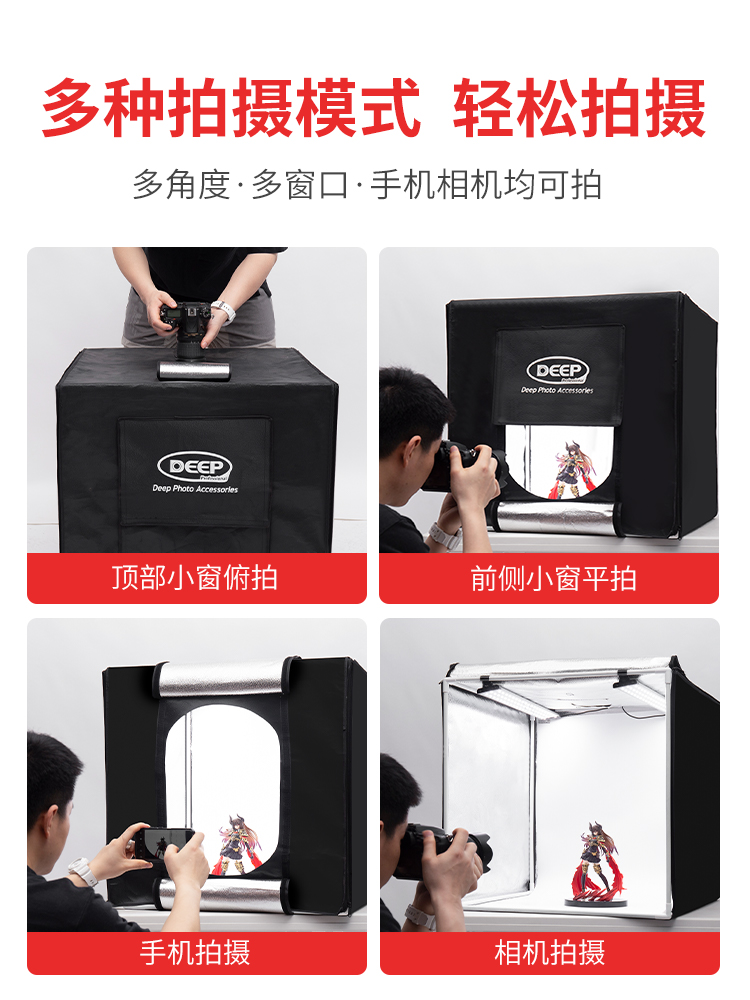 多种拍摄模式 轻松拍摄

多角度·多窗口·手机相机均可拍

DEEP Professional
Deep Photo Accessories

顶部小窗俯拍

DEEP Professional
Deep Photo Accessories

前侧小窗平拍

手机拍摄

相机拍摄