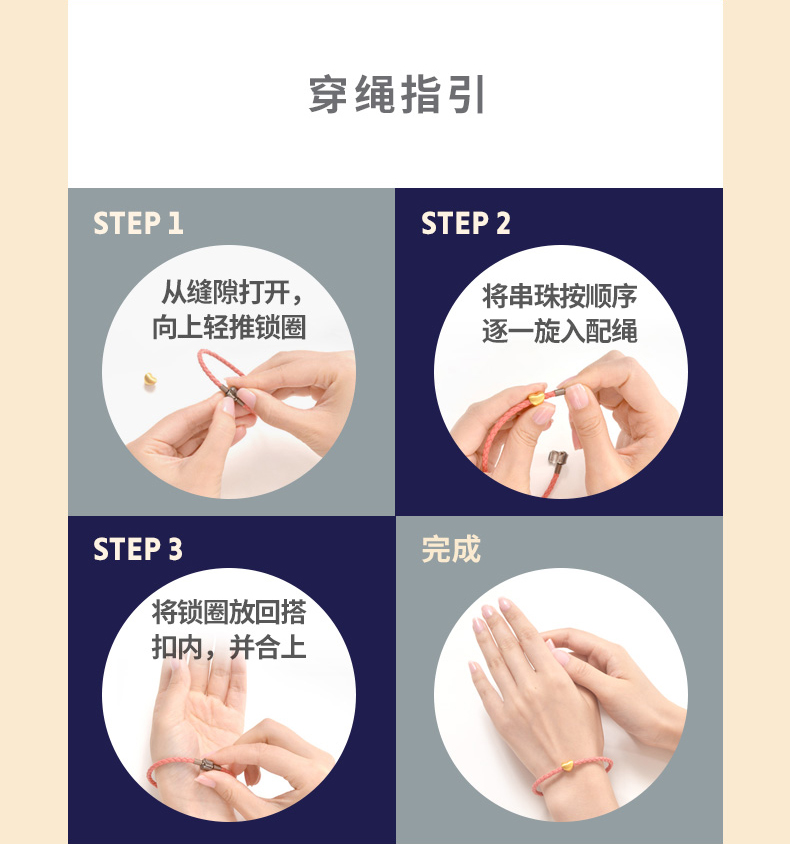 穿绳指引

STEP 1

从缝隙打开，向上轻推锁圈

STEP 2

将串珠按顺序逐一旋入配绳

STEP 3

将锁圈放回搭扣内，并合上

完成