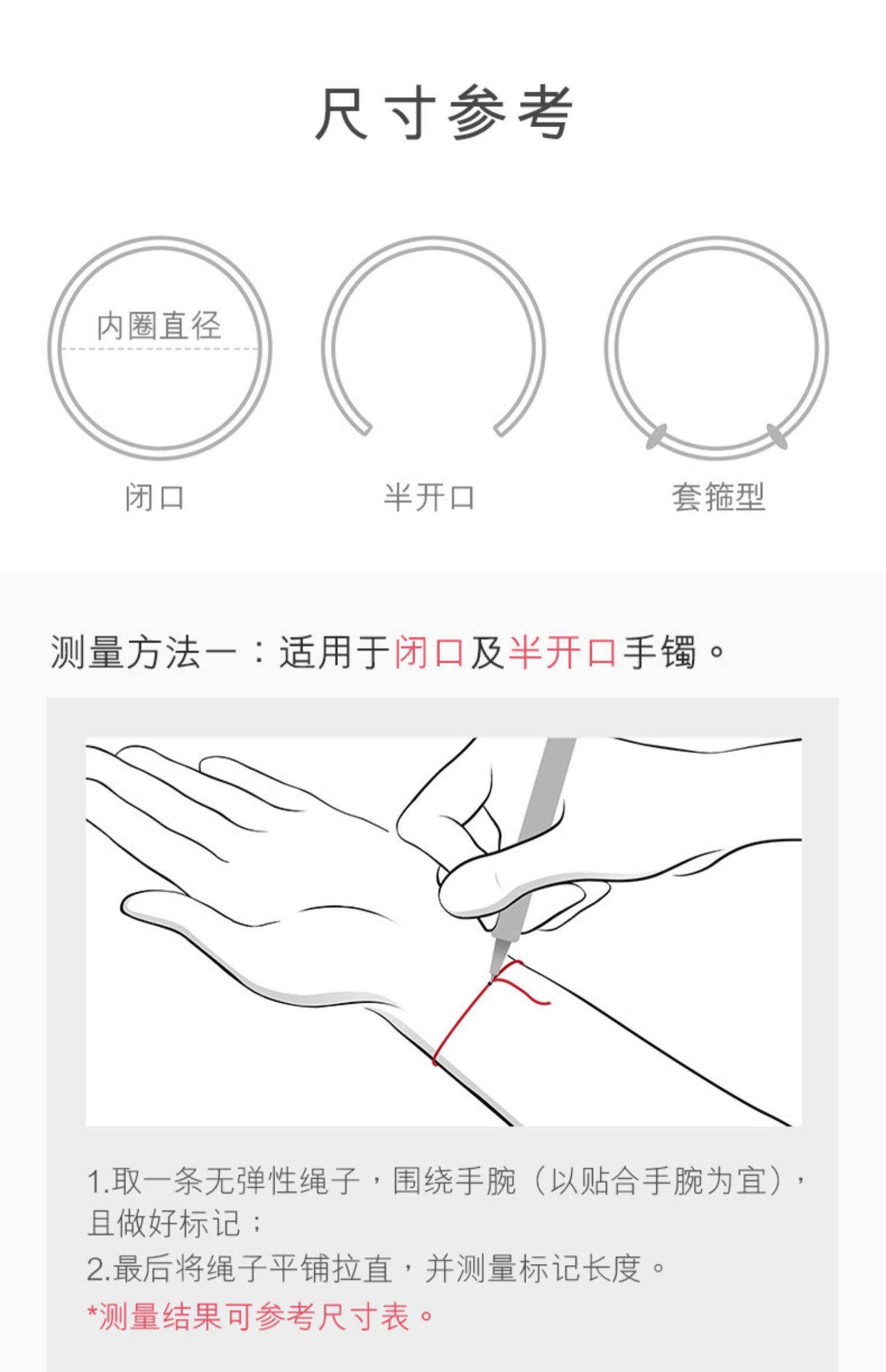 尺寸参考

内圈直径

闭口

半开口

套箍型

测量方法一：适用于闭口及半开口手镯。

1.取一条无弹性绳子，围绕手腕（以贴合手腕为宜），且做好标记；
2.最后将绳子平铺拉直，并测量标记长度。
*测量结果可参考尺寸表。