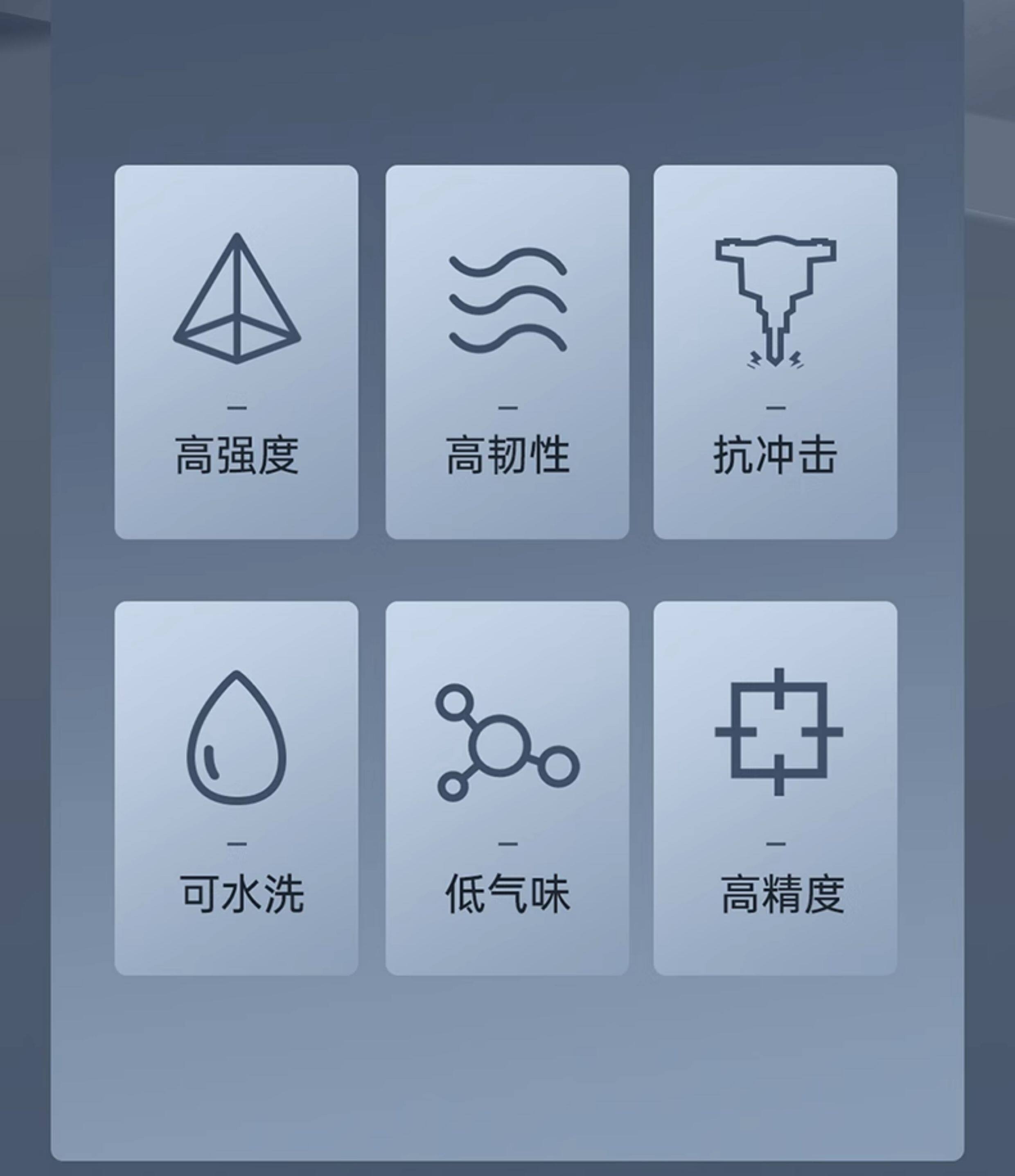 -
高强度

-
高韧性

-
抗冲击

-
可水洗

-
低气味

-
高精度