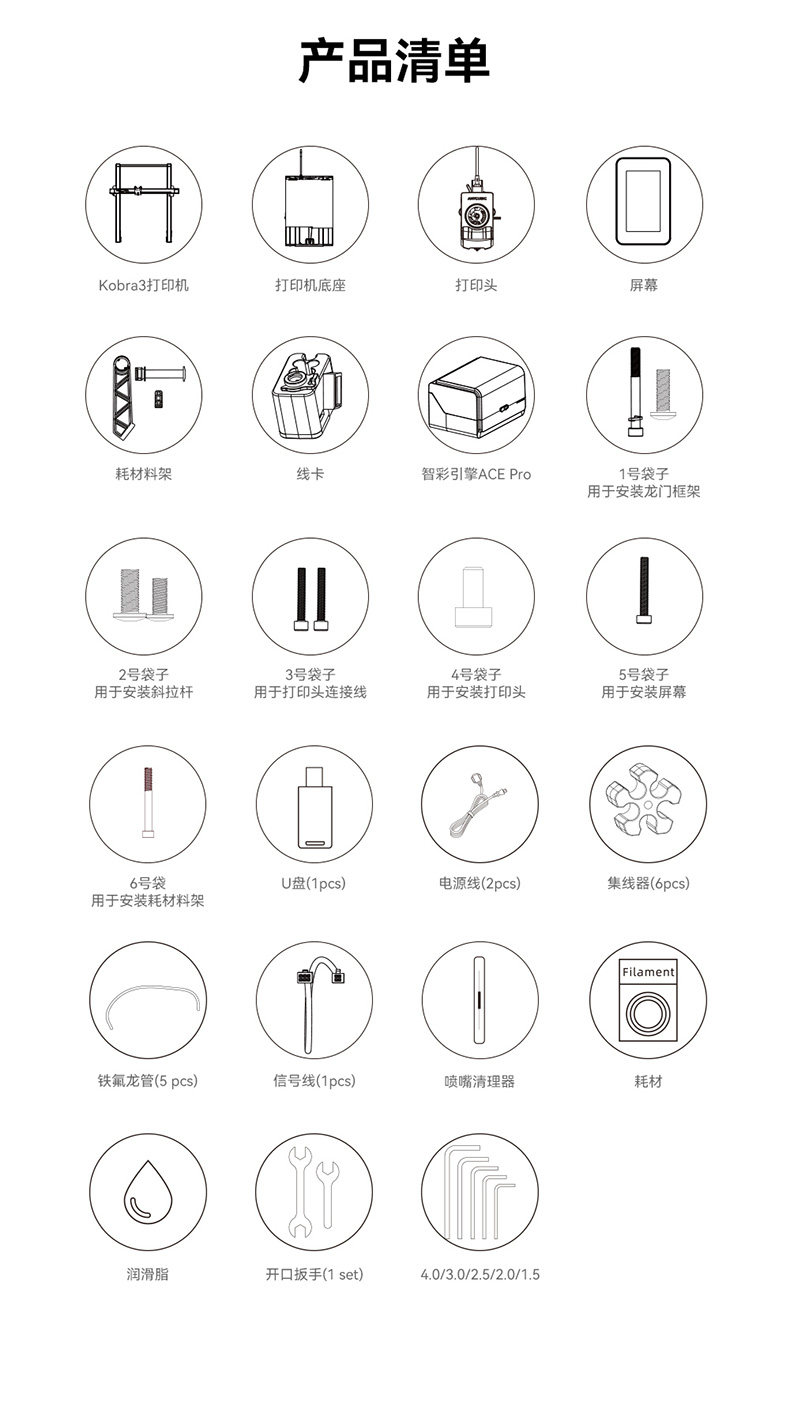 产品清单

Kobra3打印机

打印机底座

打印头

屏幕

耗材料架

线卡

智彩引擎ACE Pro

1号袋子
用于安装龙门框架

2号袋子
用于安装斜拉杆

3号袋子
用于打印头连接线

4号袋子
用于安装打印头

5号袋子
用于安装屏幕

6号袋
用于安装耗材料架

U盘(1pcs)

电源线(2pcs)

集线器(6pcs)

铁氟龙管(5 pcs)

信号线(1pcs)

喷嘴清理器

Filament

耗材

润滑脂

开口扳手(1 set)

4.0/3.0/2.5/2.0/1.5