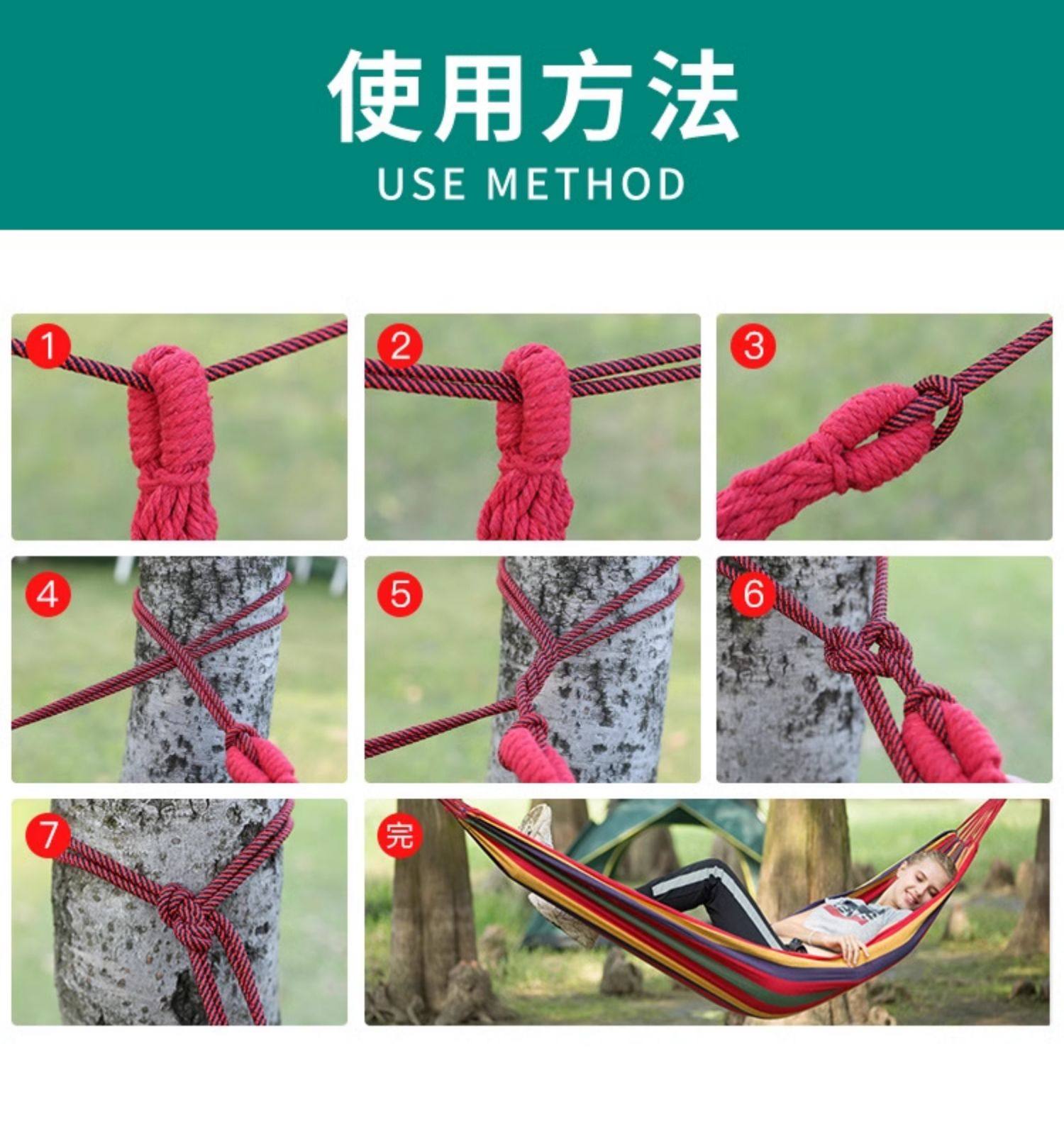 使用方法
USE METHOD

1

2

3

4

5

6

7

完