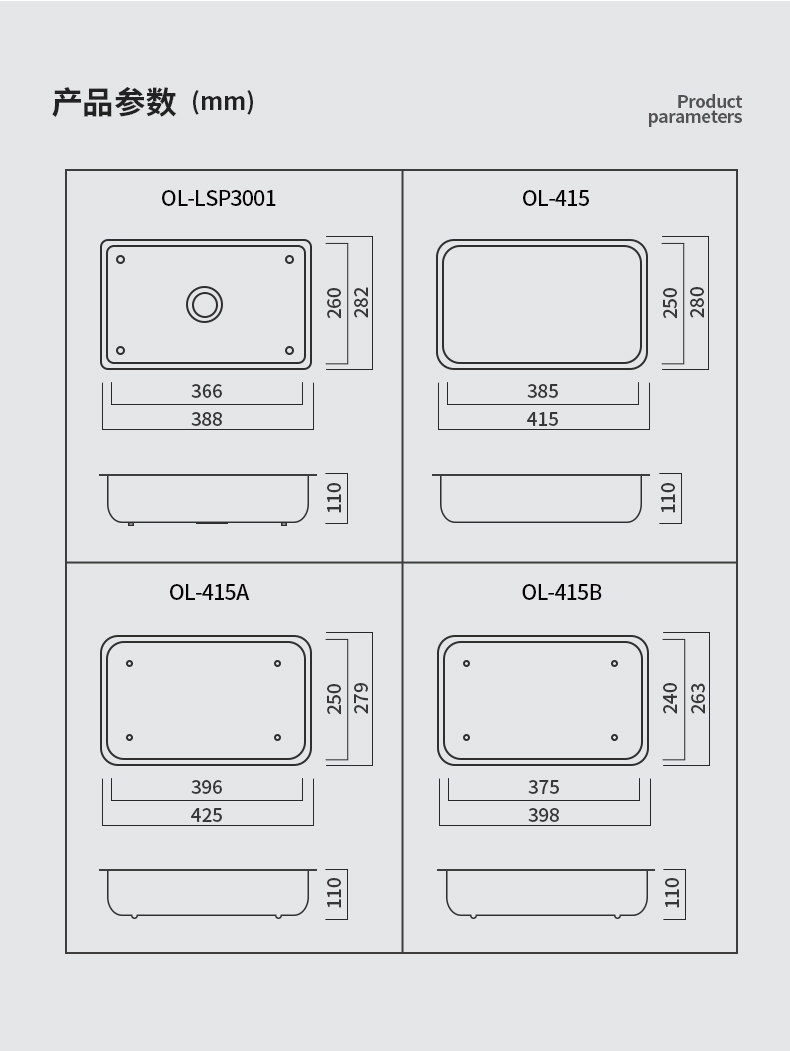 产品参数（mm）

Product parameters

OL-LSP3001

260 282

366

388

110

OL-415

250 280

385

415

110

OL-415A

250 279

396

425

110

OL-415B

240 263

375

398

110