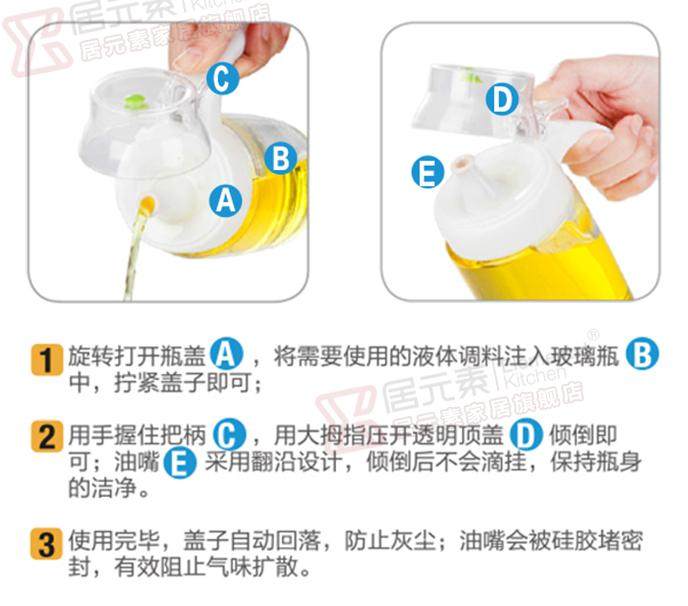 居元素 Kitchen
居元素家居旗舰店

C
B
A

D
E

1 旋转打开瓶盖 A ，将需要使用的液体调料注入玻璃瓶 B 中，拧紧盖子即可；

居元素 Kitchen
居元素家居旗舰店

2 用手握住把柄 C ，用大拇指压开透明顶盖 D 倾倒即可；油嘴 E 采用翻沿设计，倾倒后不会滴挂，保持瓶身的洁净。

3 使用完毕，盖子自动回落，防止灰尘；油嘴会被硅胶堵密封，有效阻止气味扩散。