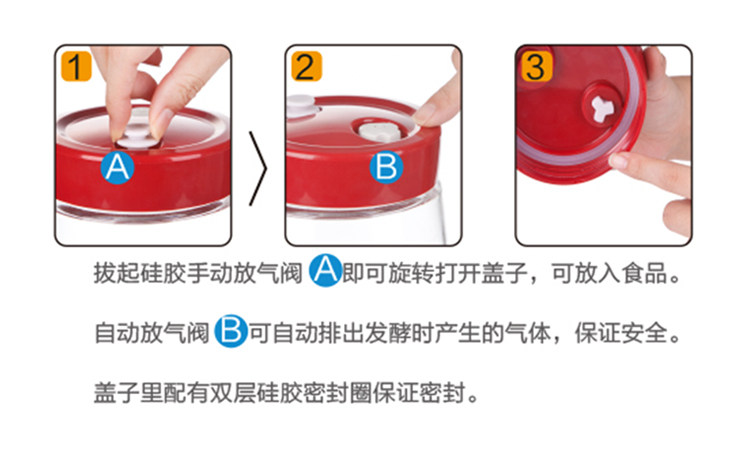 1

A

2

B

3

拔起硅胶手动放气阀 A 即可旋转打开盖子，可放入食品。

自动放气阀 B 可自动排出发酵时产生的气体，保证安全。

盖子里配有双层硅胶密封圈保证密封。