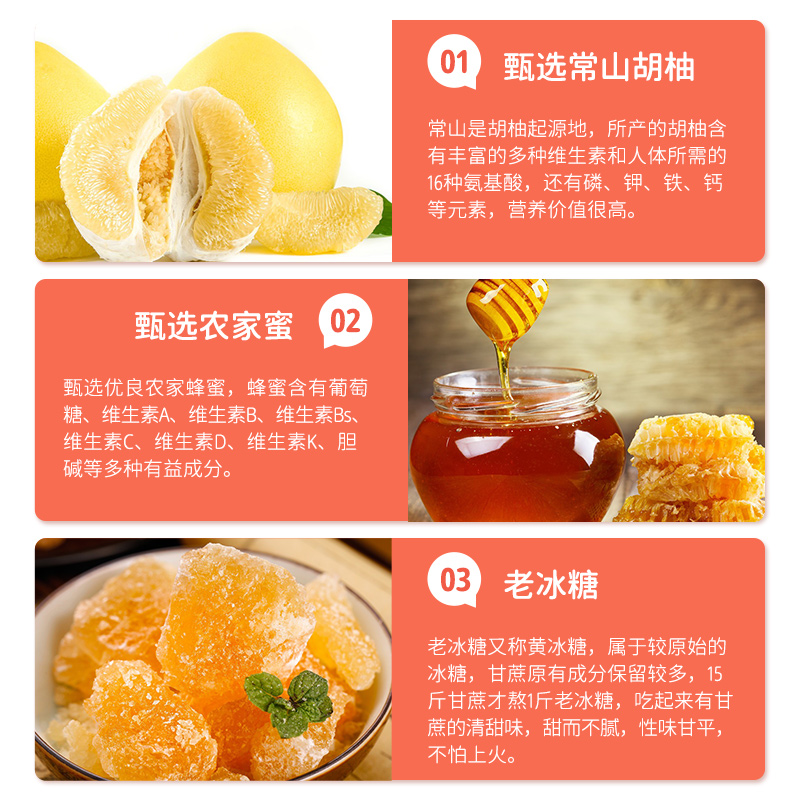 01 甄选常山胡柚

常山是胡柚起源地，所产的胡柚含有丰富的多种维生素和人体所需的16种氨基酸，还有磷、钾、铁、钙等元素，营养价值很高。

甄选农家蜜 02

甄选优良农家蜂蜜，蜂蜜含有葡萄糖、维生素A、维生素B、维生素Bs、维生素C、维生素D、维生素K、胆碱等多种有益成分。

03 老冰糖

老冰糖又称黄冰糖，属于较原始的冰糖，甘蔗原有成分保留较多，15斤甘蔗才熬1斤老冰糖，吃起来有甘蔗的清甜味，甜而不腻，性味甘平，不怕上火。