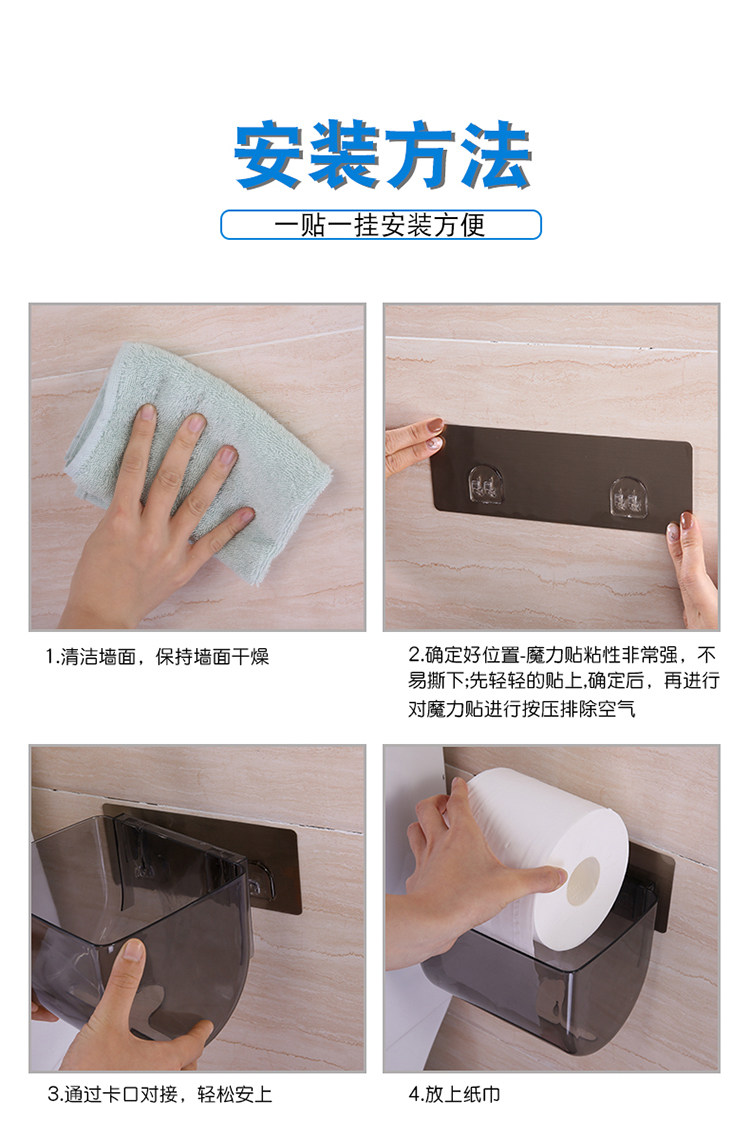 安装方法

一贴一挂安装方便

1.清洁墙面，保持墙面干燥

2.确定好位置-魔力贴粘性非常强，不易撕下;先轻轻的贴上,确定后，再进行对魔力贴进行按压排除空气

3.通过卡口对接，轻松安上

4.放上纸巾