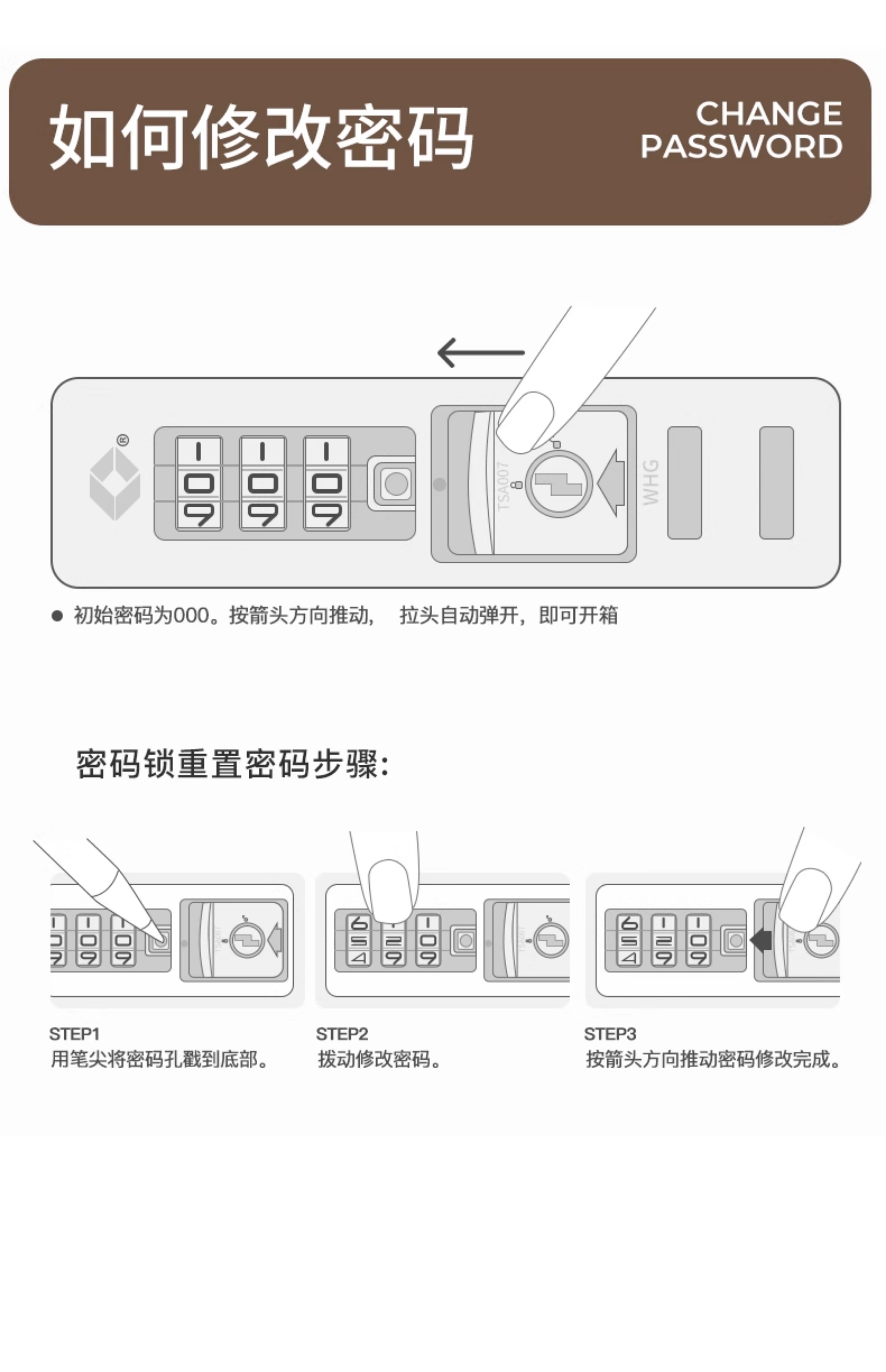 如何修改密码

CHANGE PASSWORD

TSA007

WHG

● 初始密码为000。按箭头方向推动， 拉头自动弹开，即可开箱

密码锁重置密码步骤：

STEP1
用笔尖将密码孔戳到底部。

STEP2
拨动修改密码。

STEP3
按箭头方向推动密码修改完成。