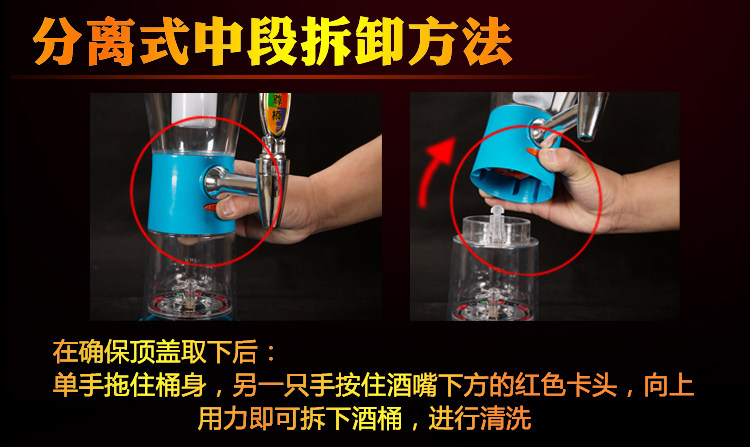 分离式中段拆卸方法

在确保顶盖取下后：
单手拖住桶身，另一只手按住酒嘴下方的红色卡头，向上用力即可拆下酒桶，进行清洗