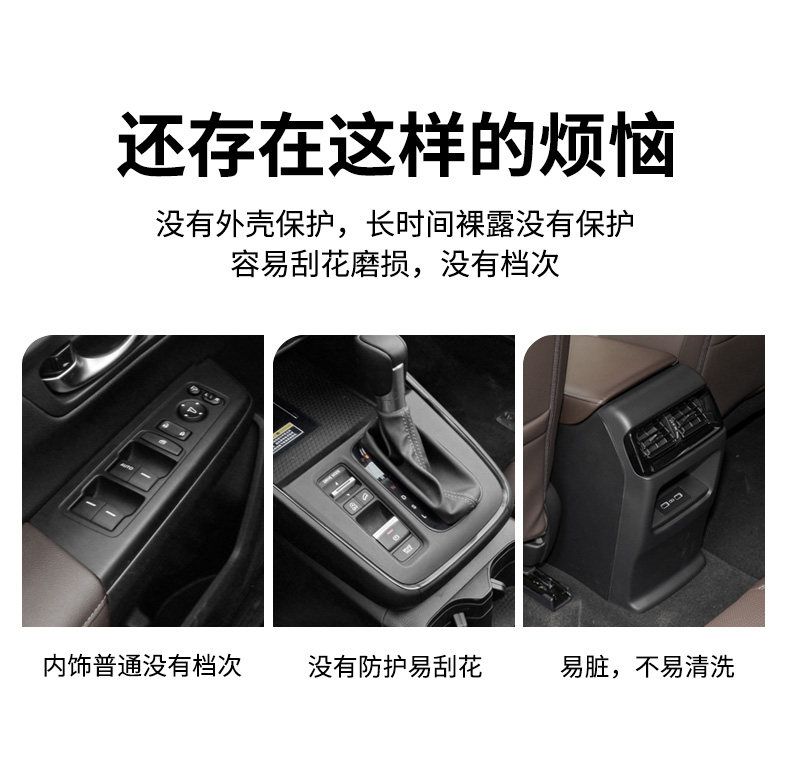 还存在这样的烦恼

没有外壳保护，长时间裸露没有保护
容易刮花磨损，没有档次

AUTO

内饰普通没有档次

没有防护易刮花

易脏，不易清洗