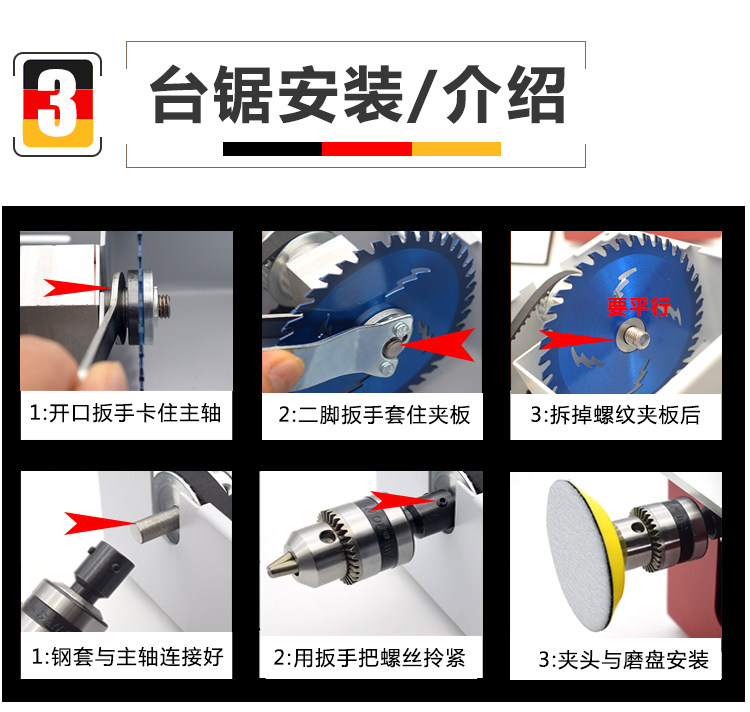 3

台锯安装/介绍

1:开口扳手卡住主轴

2:二脚扳手套住夹板

要平行

3:拆掉螺纹夹板后

1:钢套与主轴连接好

2:用扳手把螺丝拎紧

3:夹头与磨盘安装