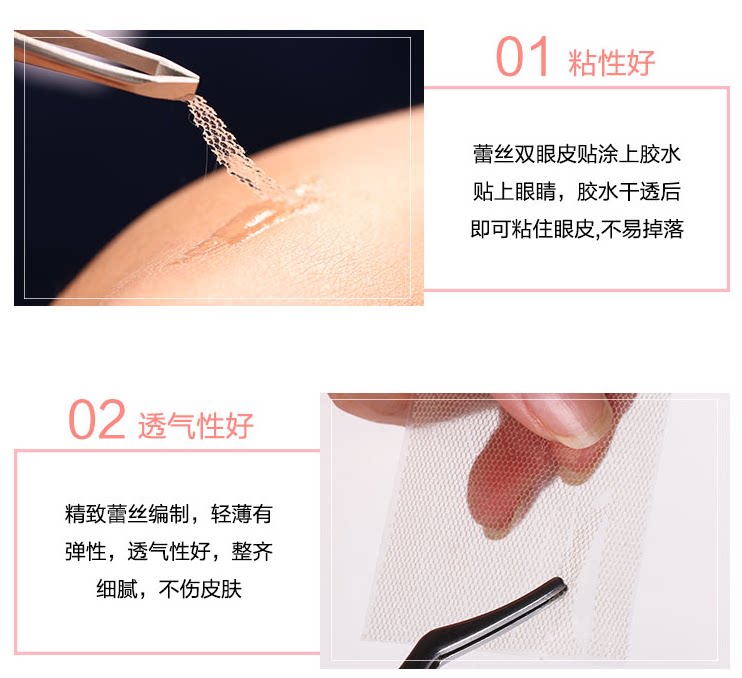 01 粘性好

蕾丝双眼皮贴涂上胶水贴上眼睛，胶水干透后即可粘住眼皮,不易掉落

02 透气性好

精致蕾丝编制，轻薄有弹性，透气性好，整齐细腻，不伤皮肤