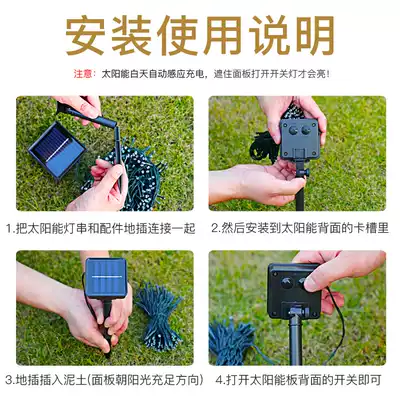 安装使用说明

注意：太阳能白天自动感应充电，遮住面板打开开关灯才会亮！

1.把太阳能灯串和配件地插连接一起

2.然后安装到太阳能背面的卡槽里

3.地插插入泥土(面板朝阳光充足方向)

4.打开太阳能板背面的开关即可