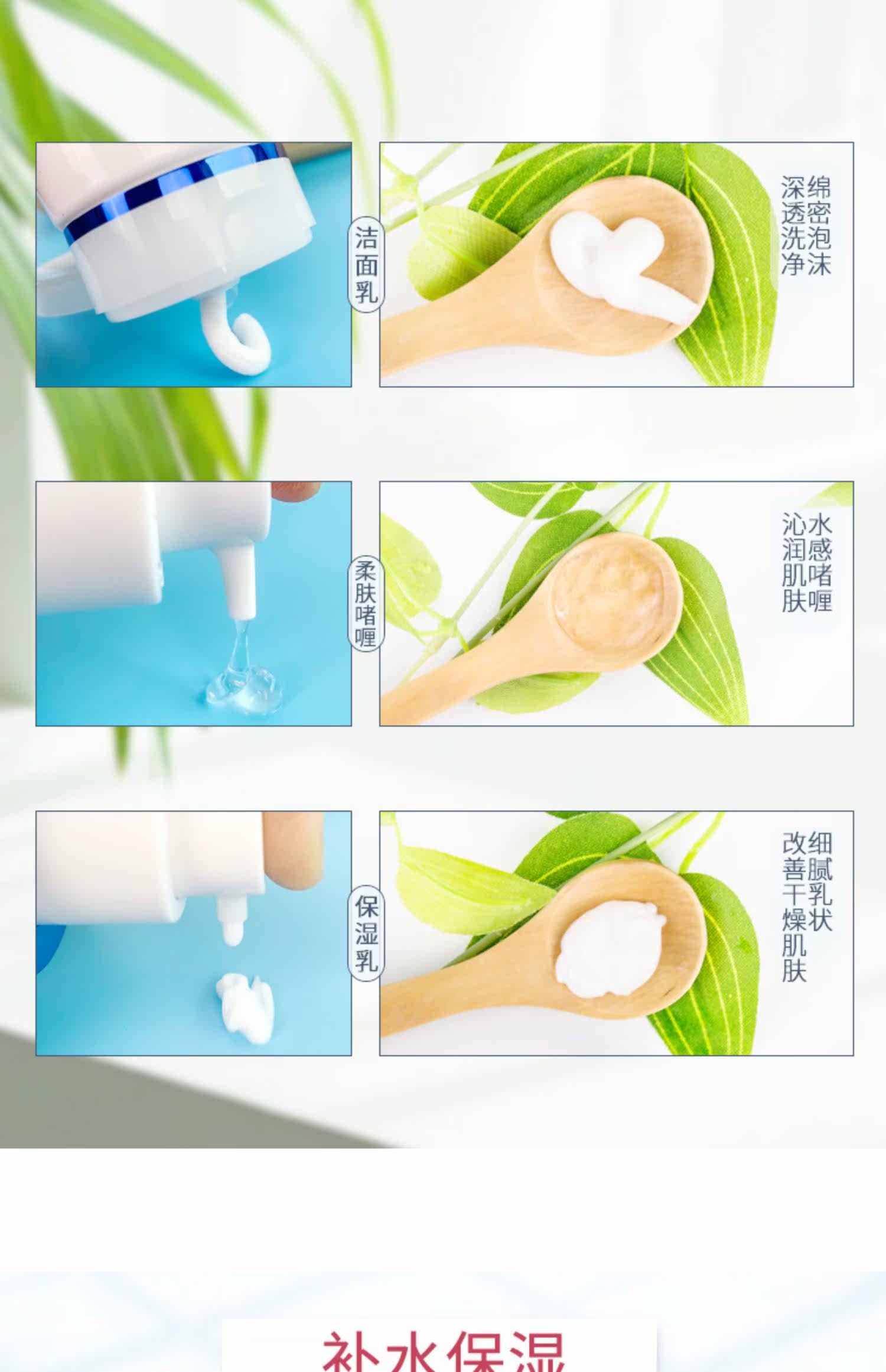 洁面乳

绵密泡沫
深透洗净

柔肤啫喱

水感啫喱
沁润肌肤

保湿乳

细腻乳状
改善干燥肌肤

补水保湿