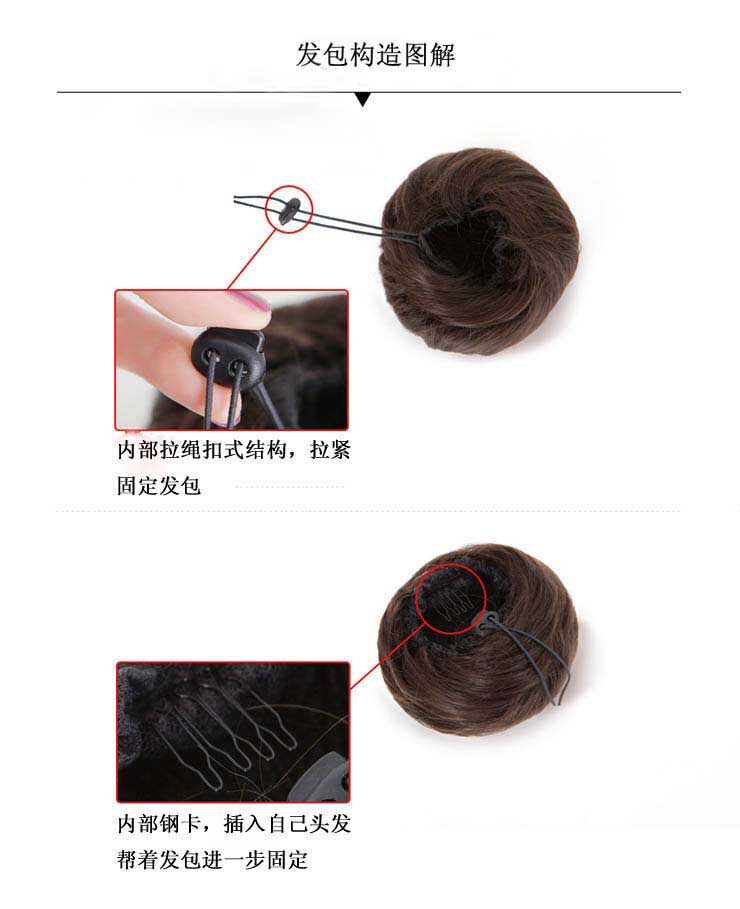 发包构造图解

内部拉绳扣式结构，拉紧固定发包

内部钢卡，插入自己头发帮着发包进一步固定