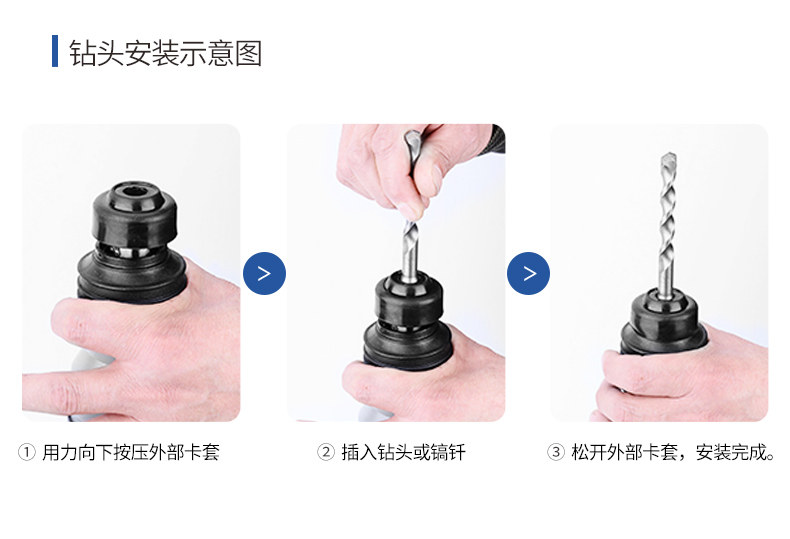 钻头安装示意图

>

>

① 用力向下按压外部卡套

② 插入钻头或镐钎

③ 松开外部卡套，安装完成。