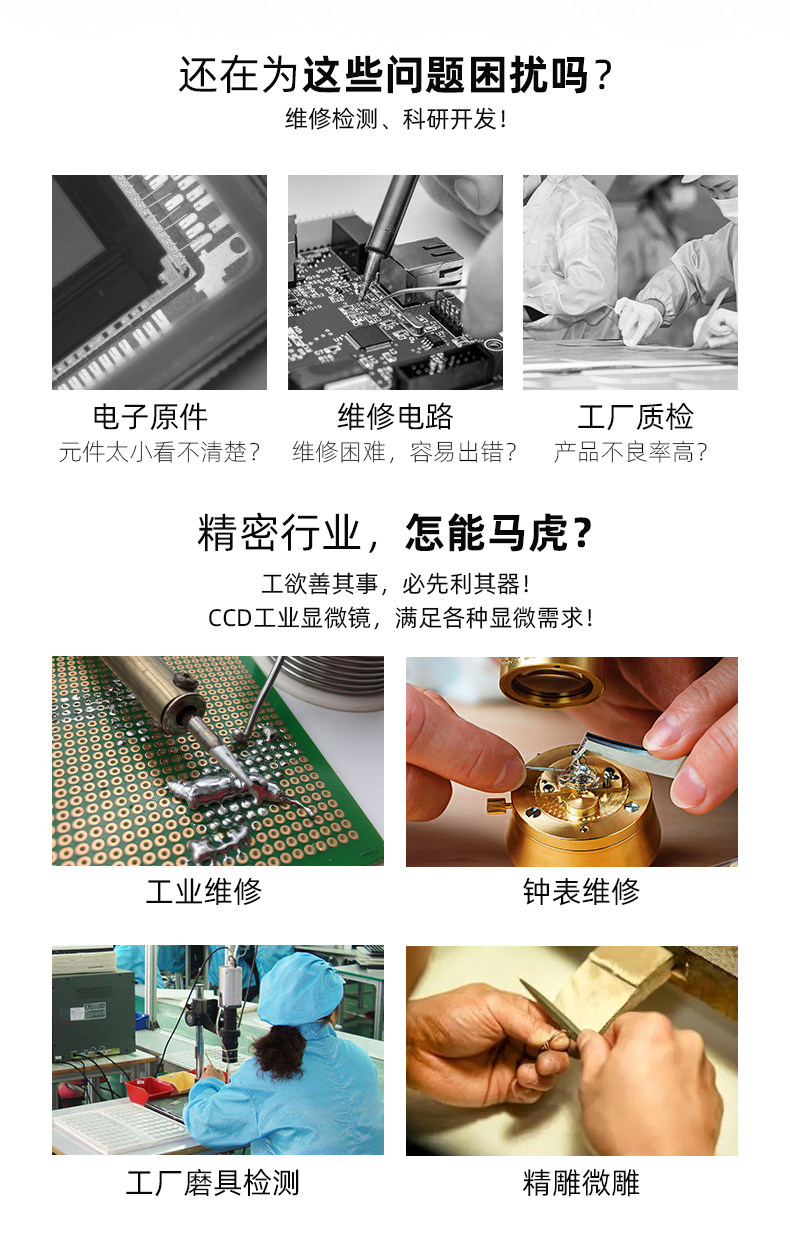 还在为这些问题困扰吗？
维修检测、科研开发！

电子原件
元件太小看不清楚？

维修电路
维修困难，容易出错？

工厂质检
产品不良率高？

精密行业，怎能马虎？
工欲善其事，必先利其器！
CCD工业显微镜，满足各种显微需求！

工业维修

钟表维修

工厂磨具检测

精雕微雕