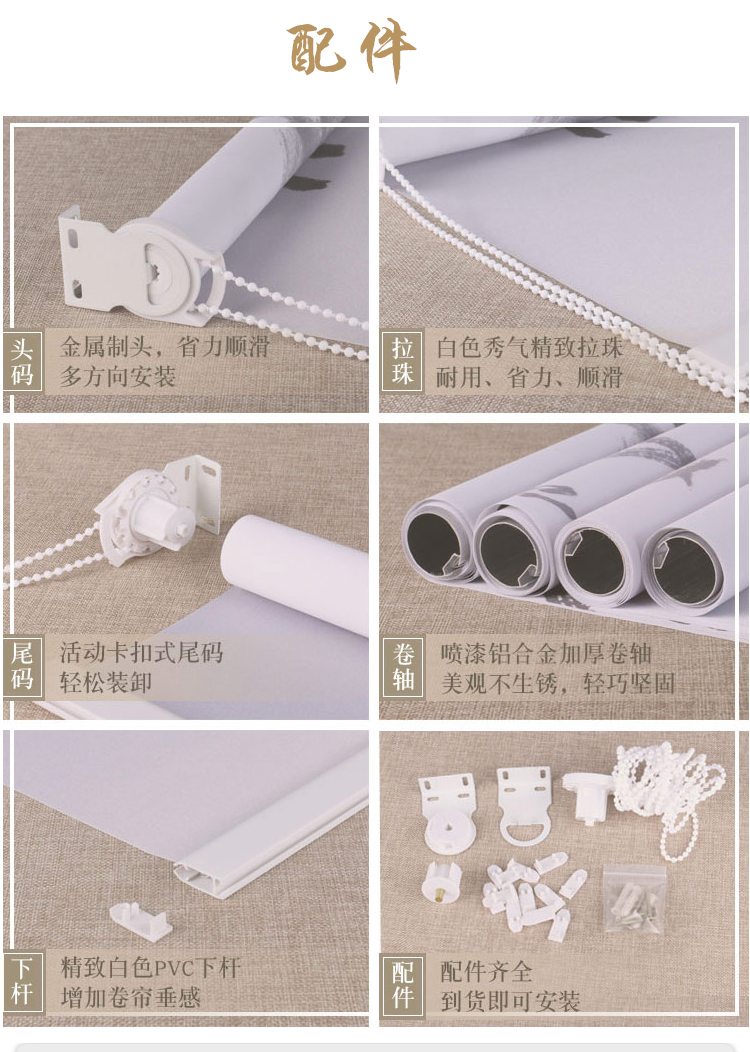 配件

头码
金属制头，省力顺滑
多方向安装

拉珠
白色秀气精致拉珠
耐用、省力、顺滑

尾码
活动卡扣式尾码
轻松装卸

卷轴
喷漆铝合金加厚卷轴
美观不生锈，轻巧坚固

下杆
精致白色PVC下杆
增加卷帘垂感

配件
配件齐全
到货即可安装