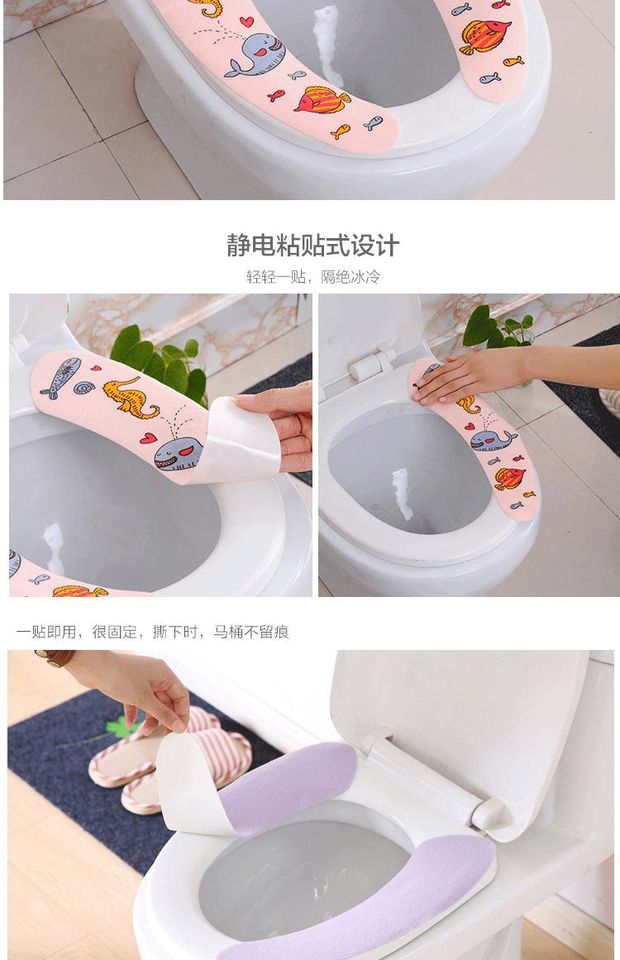 静电粘贴式设计

轻轻一贴，隔绝冰冷

一贴即用，很固定，撕下时，马桶不留痕