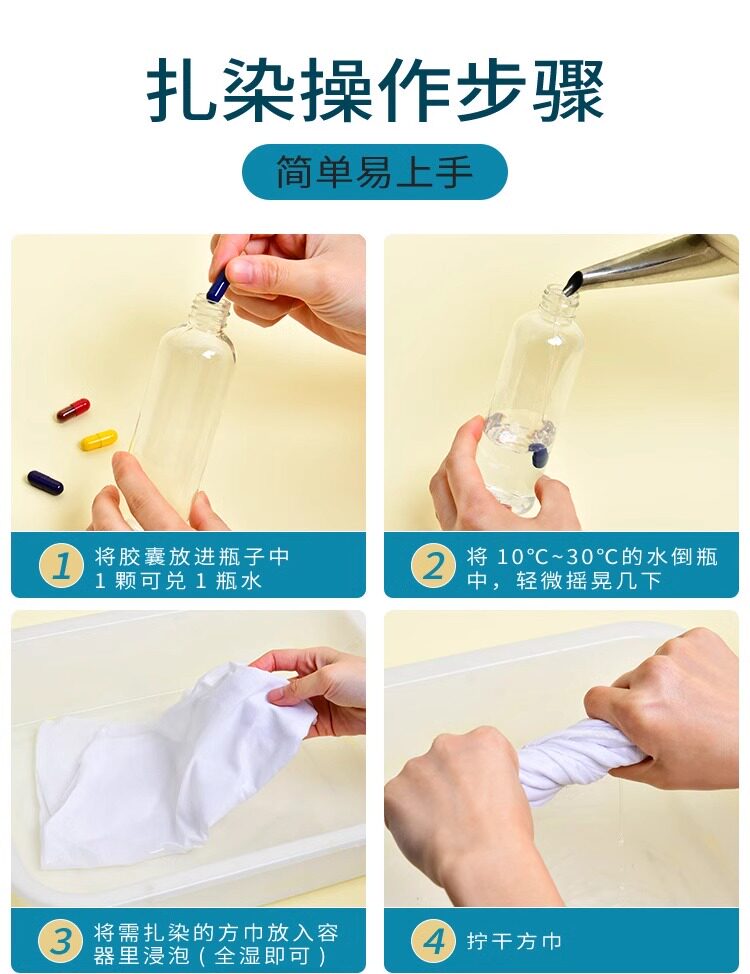 扎染操作步骤

简单易上手

1 将胶囊放进瓶子中 1 颗可兑 1 瓶水

2 将 10°C~30°C的水倒瓶中，轻微摇晃几下

3 将需扎染的方巾放入容器里浸泡（全湿即可）

4 拧干方巾