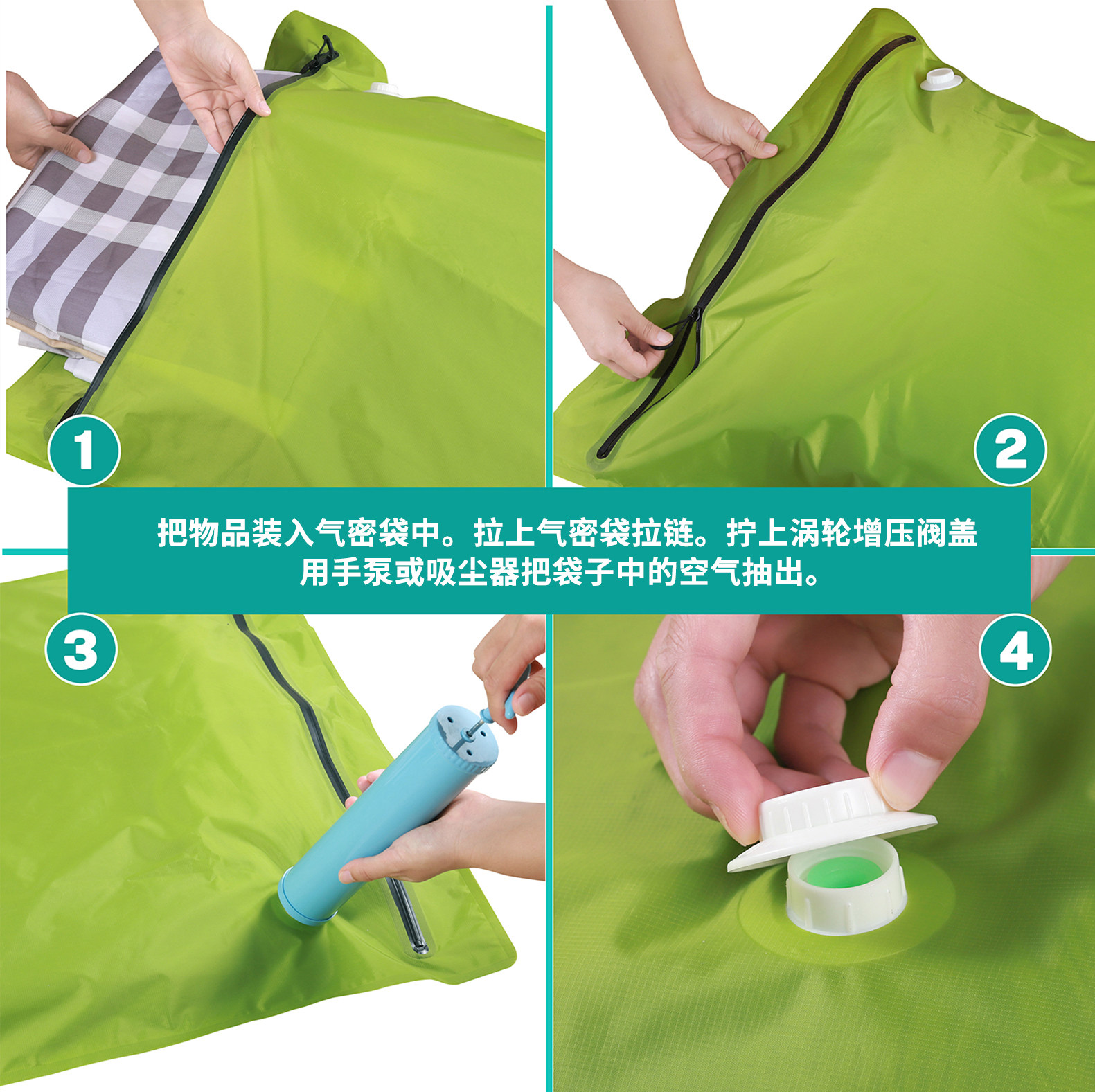 1

2

把物品装入气密袋中。拉上气密袋拉链。拧上涡轮增压阀盖
用手泵或吸尘器把袋子中的空气抽出。

3

4