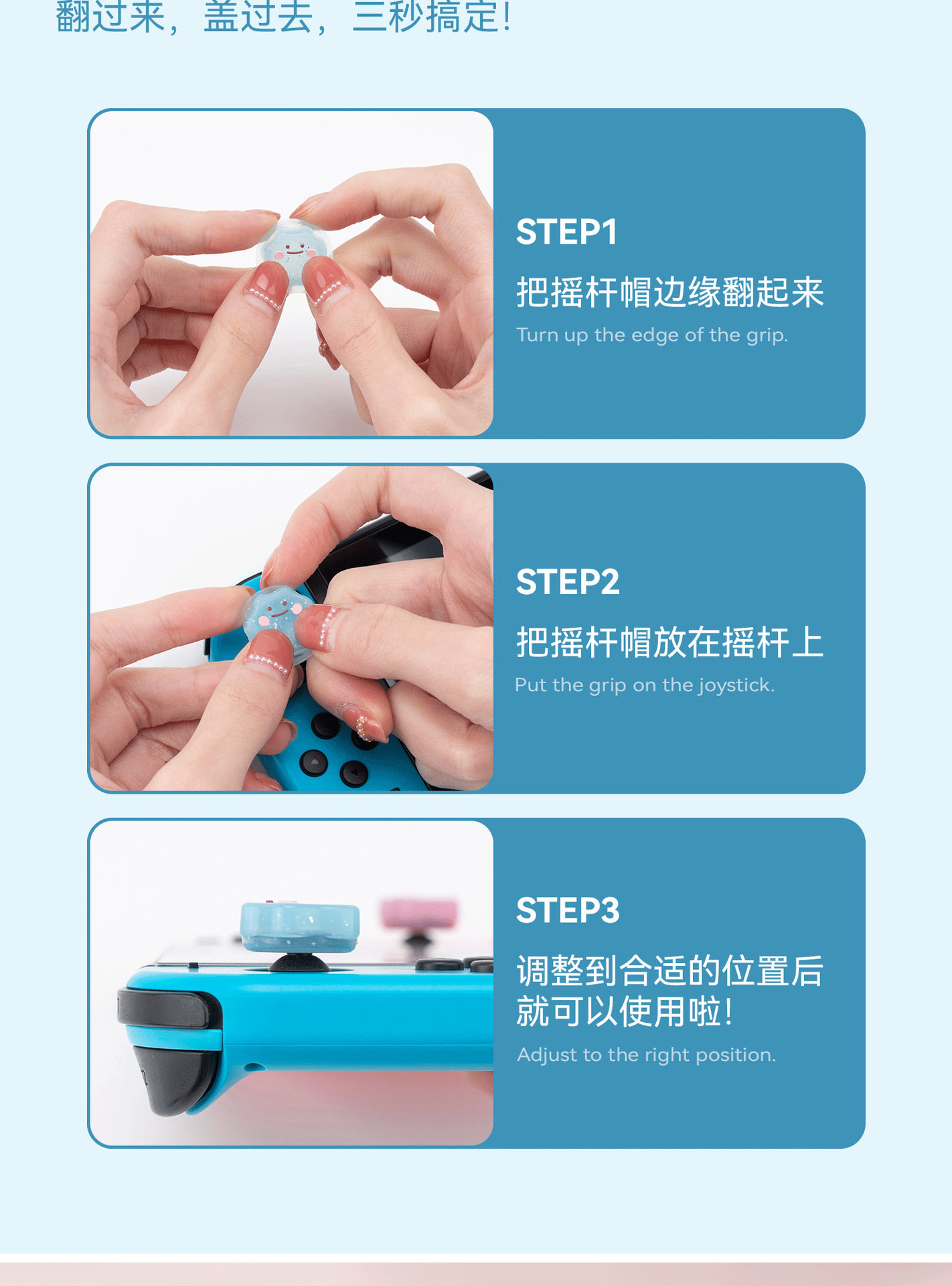 翻过来，盖过去，三秒搞定!

STEP1

把摇杆帽边缘翻起来

Turn up the edge of the grip.

STEP2

把摇杆帽放在摇杆上

Put the grip on the joystick.

STEP3

调整到合适的位置后就可以使用啦!

Adjust to the right position.