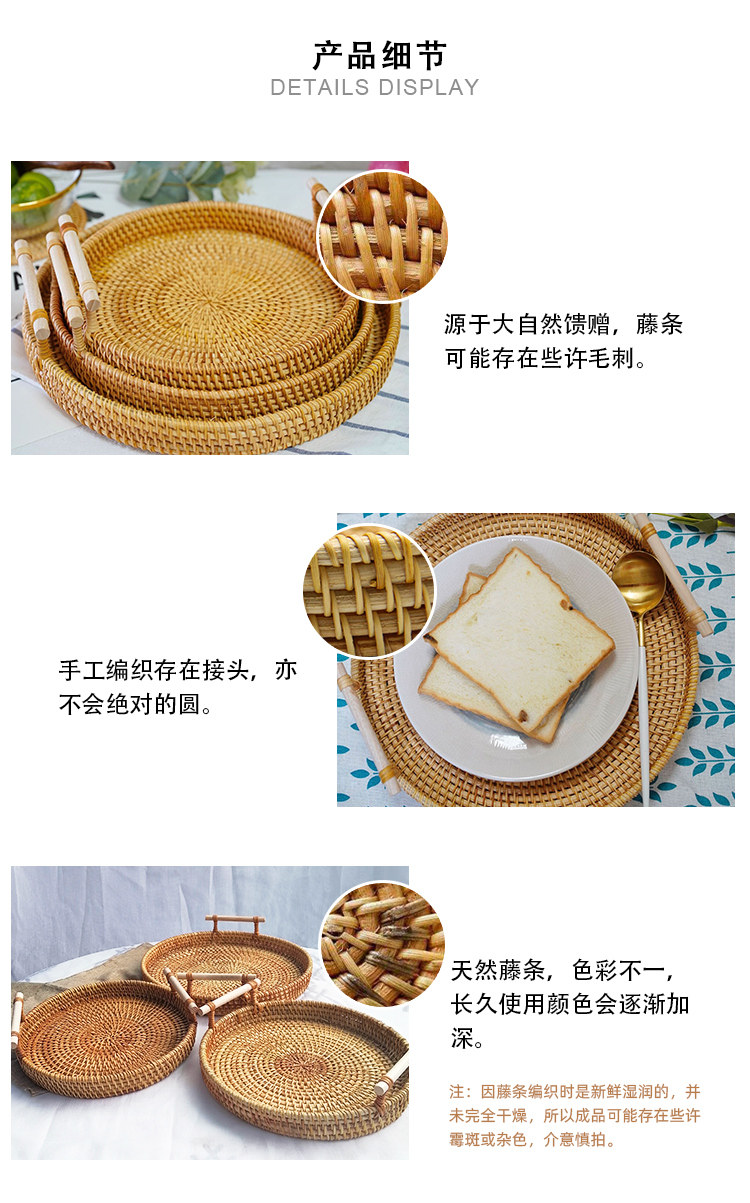 产品细节
DETAILS DISPLAY

源于大自然馈赠，藤条可能存在些许毛刺。

手工编织存在接头，亦不会绝对的圆。

天然藤条，色彩不一，长久使用颜色会逐渐加深。

注：因藤条编织时是新鲜湿润的，并未完全干燥，所以成品可能存在些许霉斑或杂色，介意慎拍。