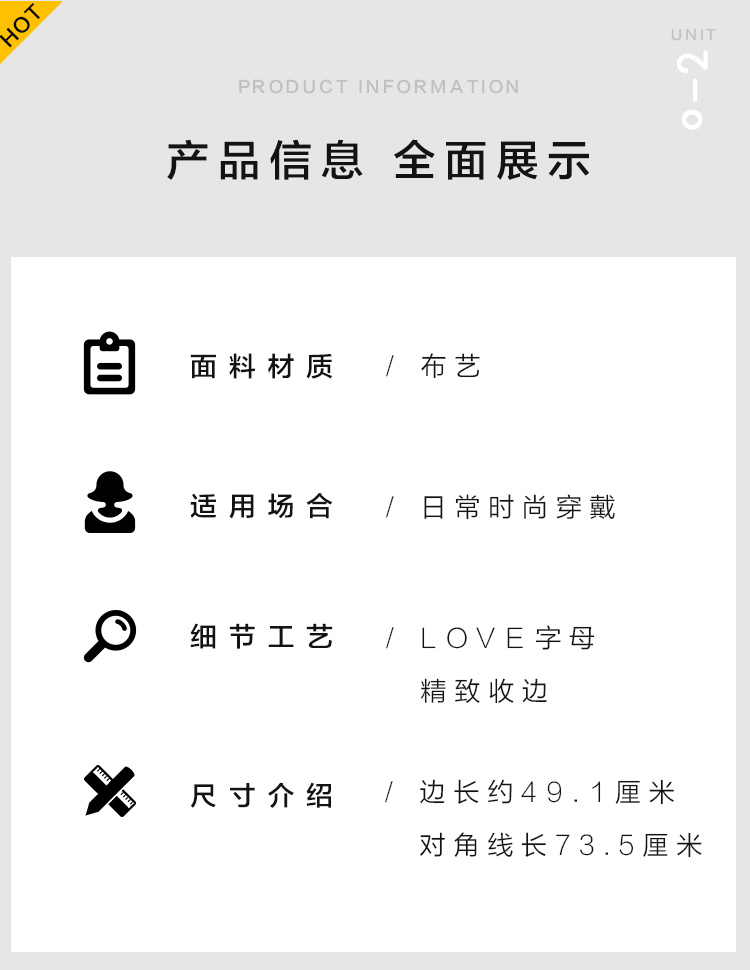 HOT

UNIT
0-2

PRODUCT INFORMATION

产品信息 全面展示

面料材质 / 布艺

适用场合 / 日常时尚穿戴

细节工艺 / LOVE字母
精致收边

尺寸介绍 / 边长约49.1厘米
对角线长73.5厘米