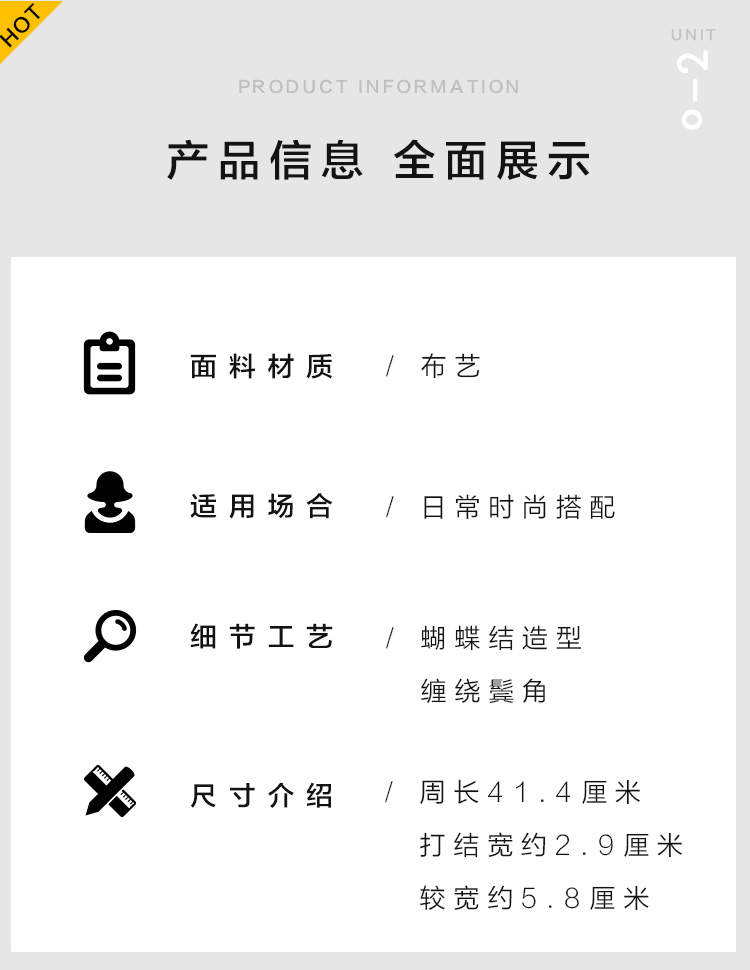 HOT

UNIT
0-2

PRODUCT INFORMATION

产品信息 全面展示

面料材质 / 布艺

适用场合 / 日常时尚搭配

细节工艺 / 蝴蝶结造型
缠绕鬓角

尺寸介绍 / 周长41.4厘米
打结宽约2.9厘米
较宽约5.8厘米