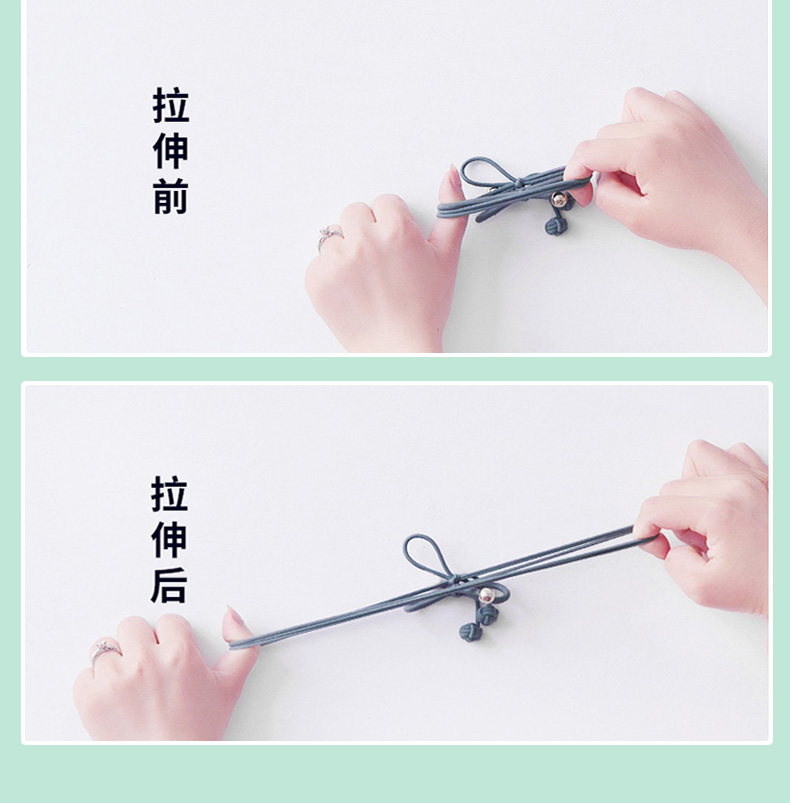 拉伸前

拉伸后