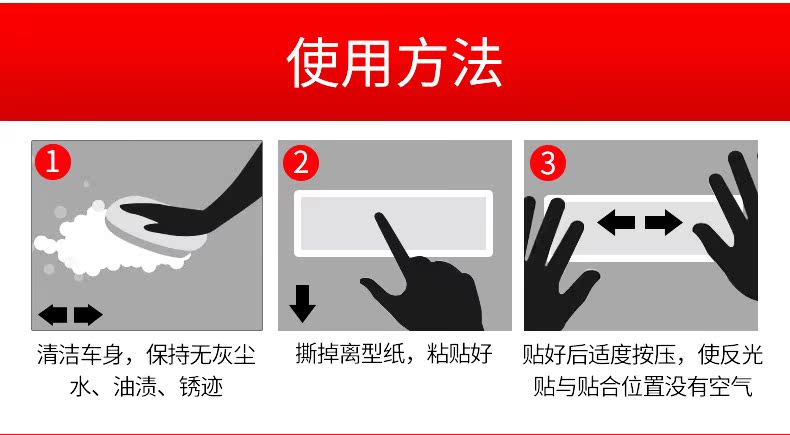 使用方法

1

清洁车身，保持无灰尘水、油渍、锈迹

2

撕掉离型纸，粘贴好

3

贴好后适度按压，使反光贴与贴合位置没有空气