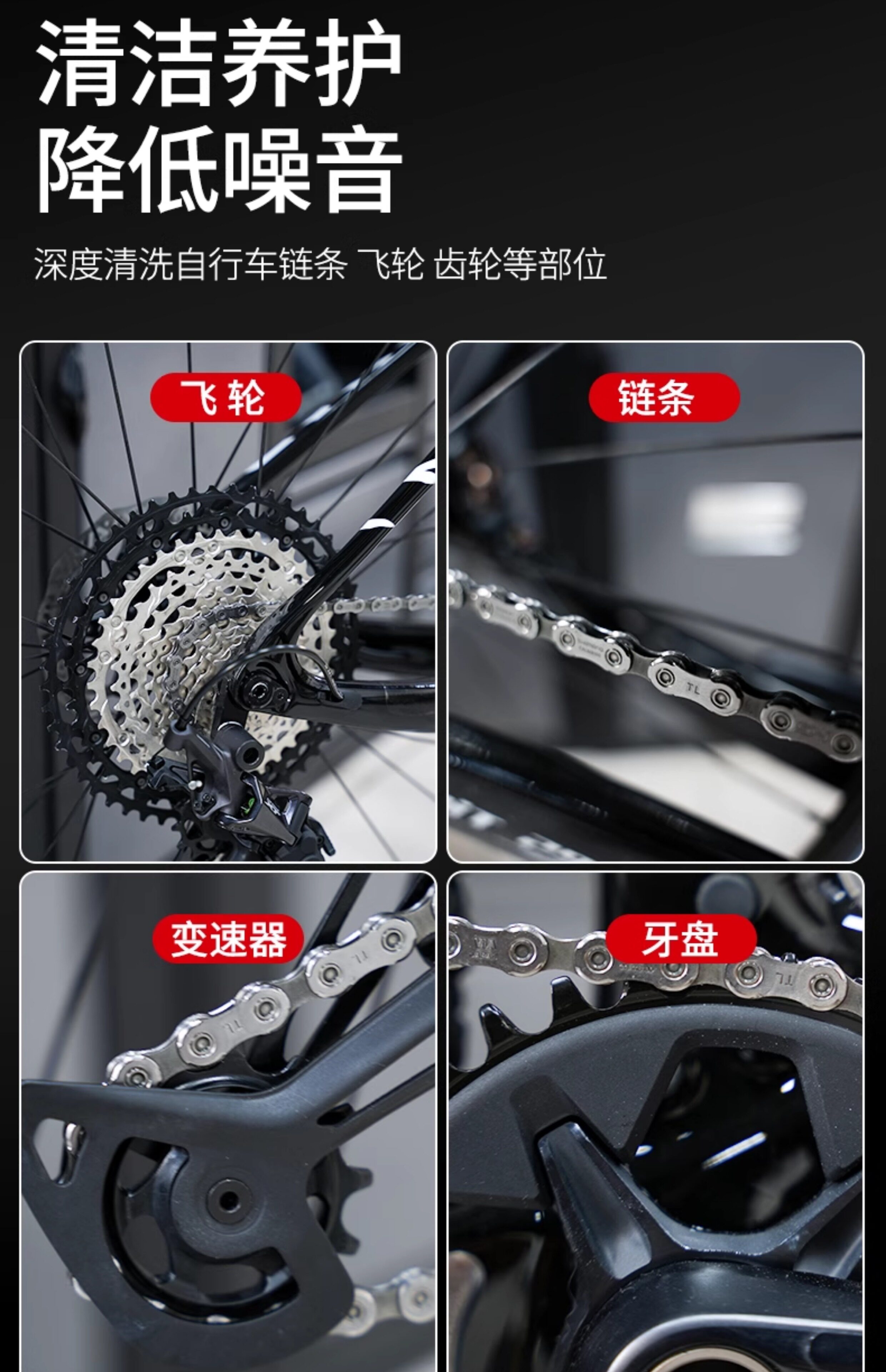 清洁养护
降低噪音

深度清洗自行车链条 飞轮 齿轮等部位

飞轮

链条

变速器

牙盘