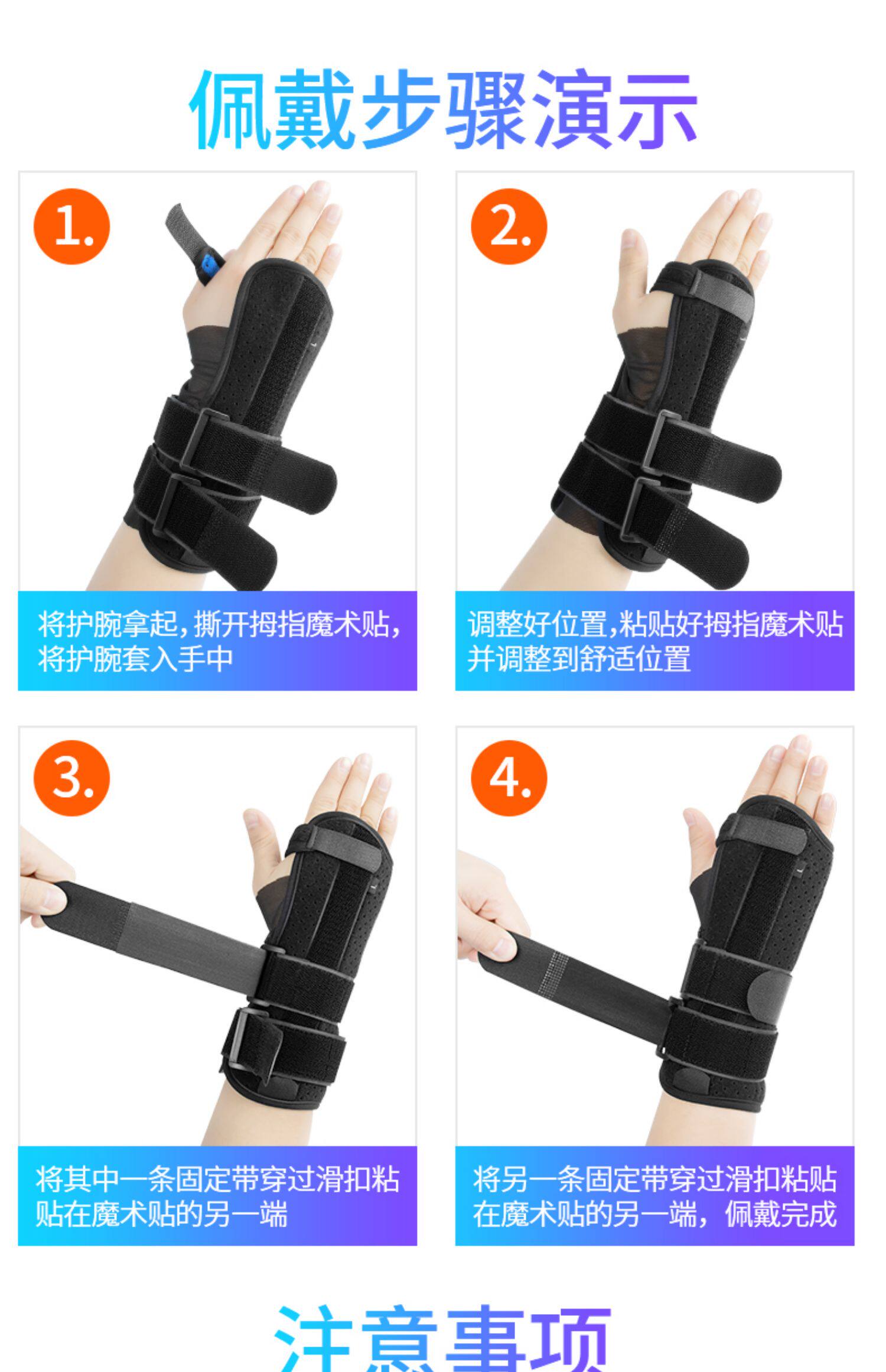 佩戴步骤演示

1.

将护腕拿起，撕开拇指魔术贴，将护腕套入手中

2.

调整好位置，粘贴好拇指魔术贴并调整到舒适位置

3.

将其中一条固定带穿过滑扣粘贴在魔术贴的另一端

4.

将另一条固定带穿过滑扣粘贴在魔术贴的另一端，佩戴完成

注意事项