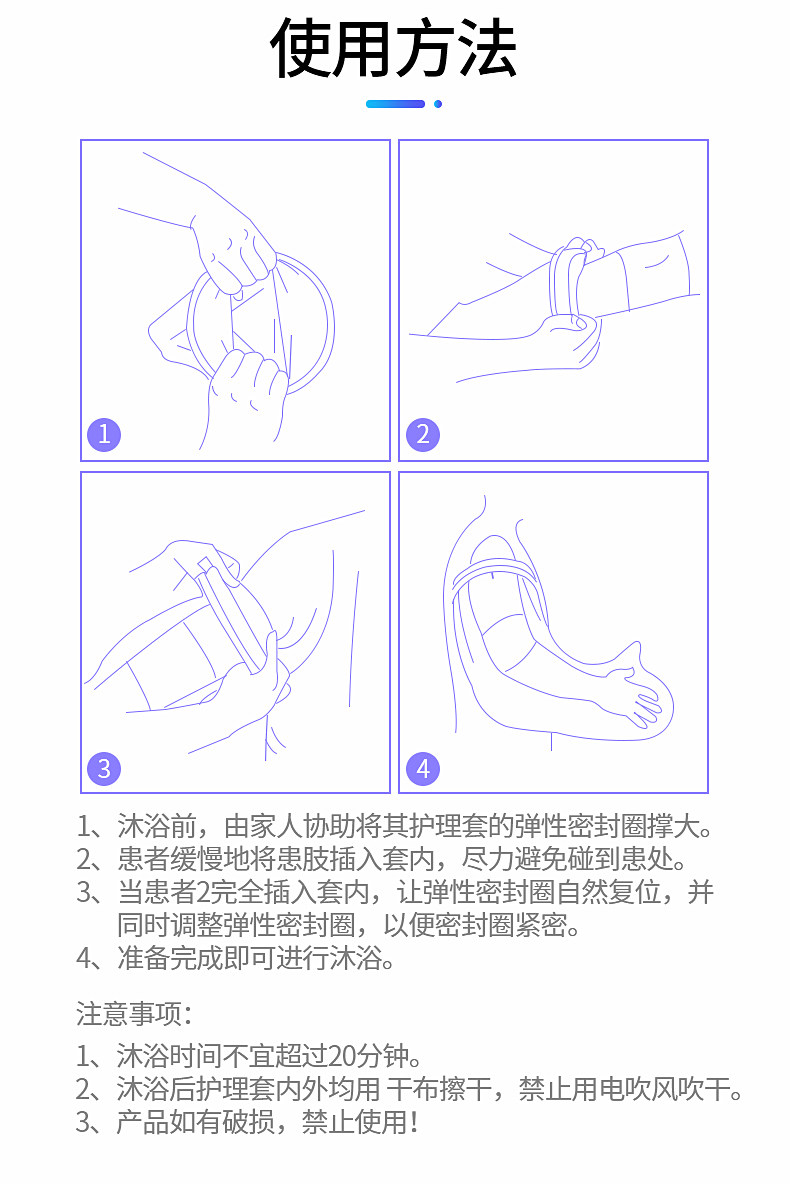 使用方法

1

2

3

4

1、沐浴前，由家人协助将其护理套的弹性密封圈撑大。
2、患者缓慢地将患肢插入套内，尽力避免碰到患处。
3、当患者2完全插入套内，让弹性密封圈自然复位，并同时调整弹性密封圈，以便密封圈紧密。
4、准备完成即可进行沐浴。

注意事项：

1、沐浴时间不宜超过20分钟。
2、沐浴后护理套内外均用 干布擦干，禁止用电吹风吹干。
3、产品如有破损，禁止使用！