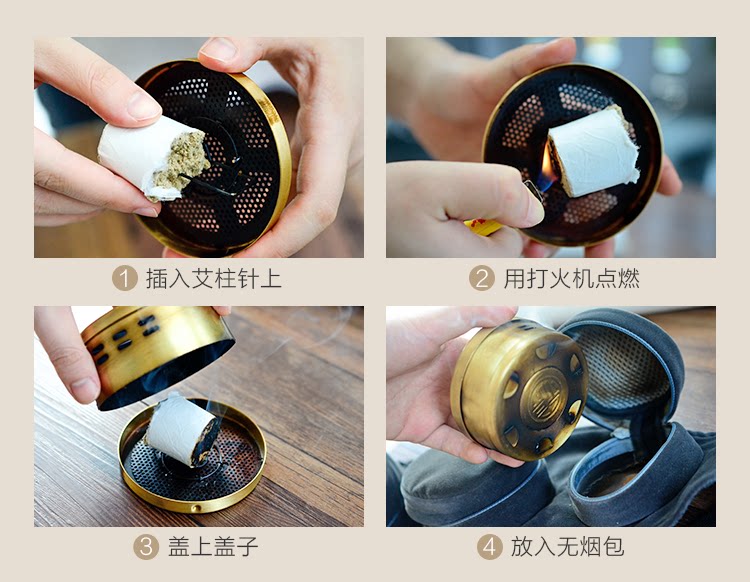 1 插入艾柱针上

2 用打火机点燃

3 盖上盖子

4 放入无烟包