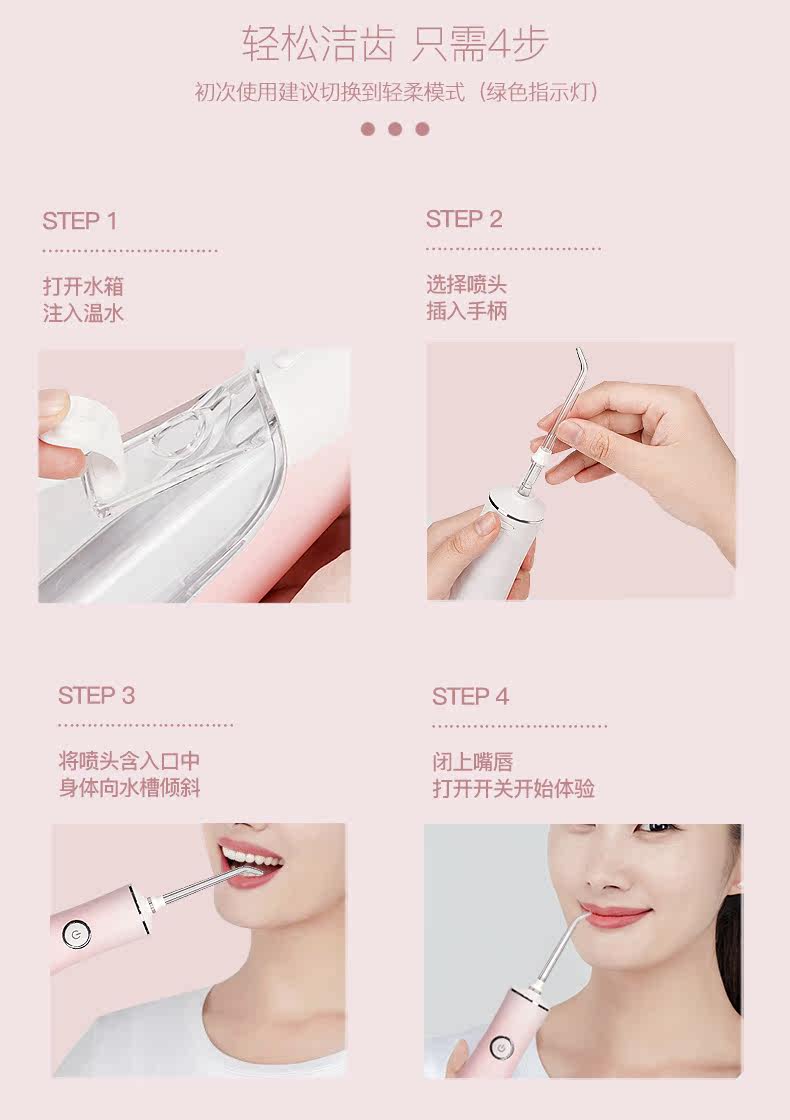 轻松洁齿 只需4步

初次使用建议切换到轻柔模式（绿色指示灯）

STEP 1

打开水箱
注入温水

STEP 2

选择喷头
插入手柄

STEP 3

将喷头含入口中
身体向水槽倾斜

STEP 4

闭上嘴唇
打开开关开始体验