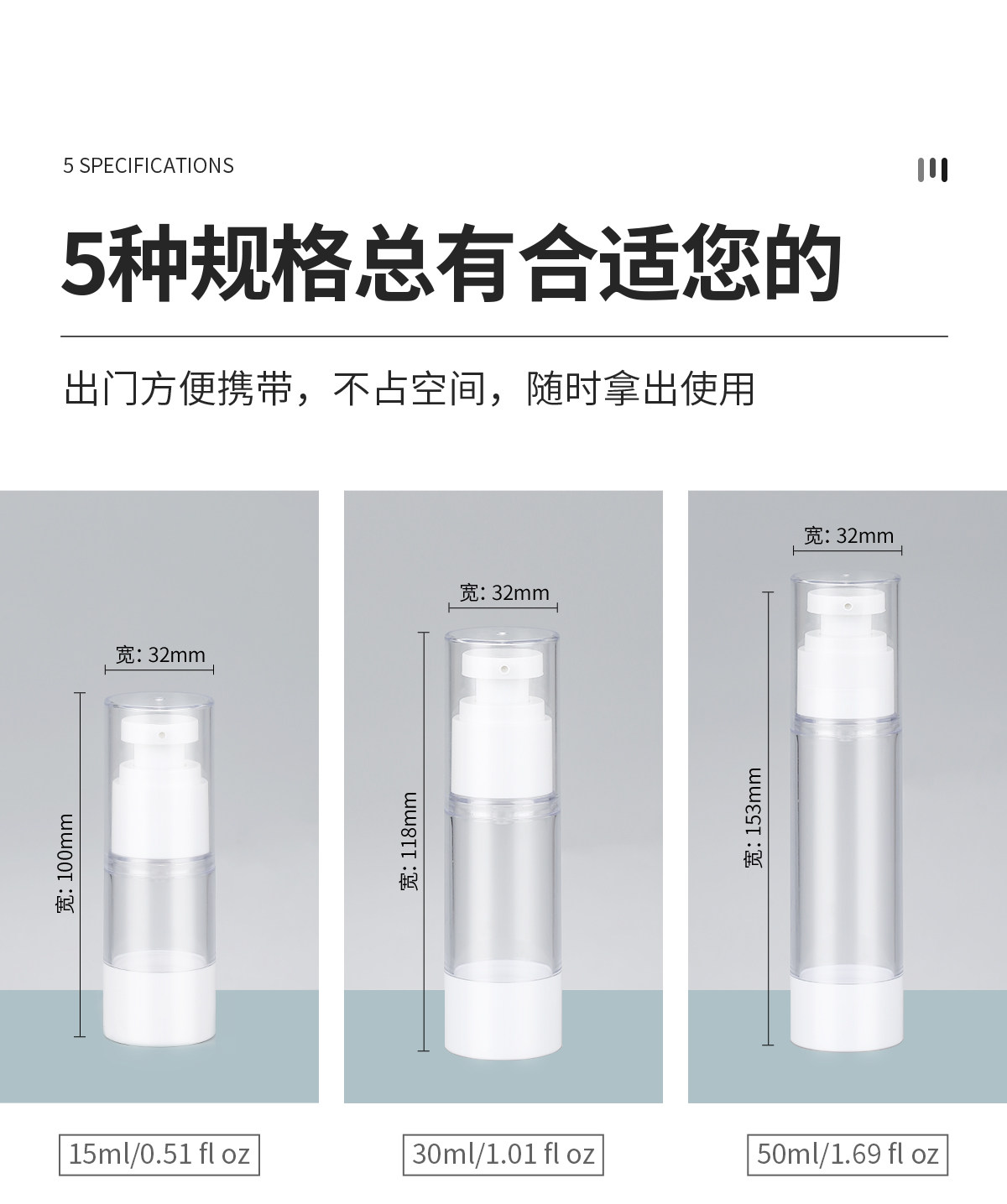 5 SPECIFICATIONS

5种规格总有合适您的

出门方便携带，不占空间，随时拿出使用

宽: 32mm
宽: 100mm

宽: 32mm
宽: 118mm

宽: 32mm
宽: 153mm

15ml/0.51 fl oz

30ml/1.01 fl oz

50ml/1.69 fl oz