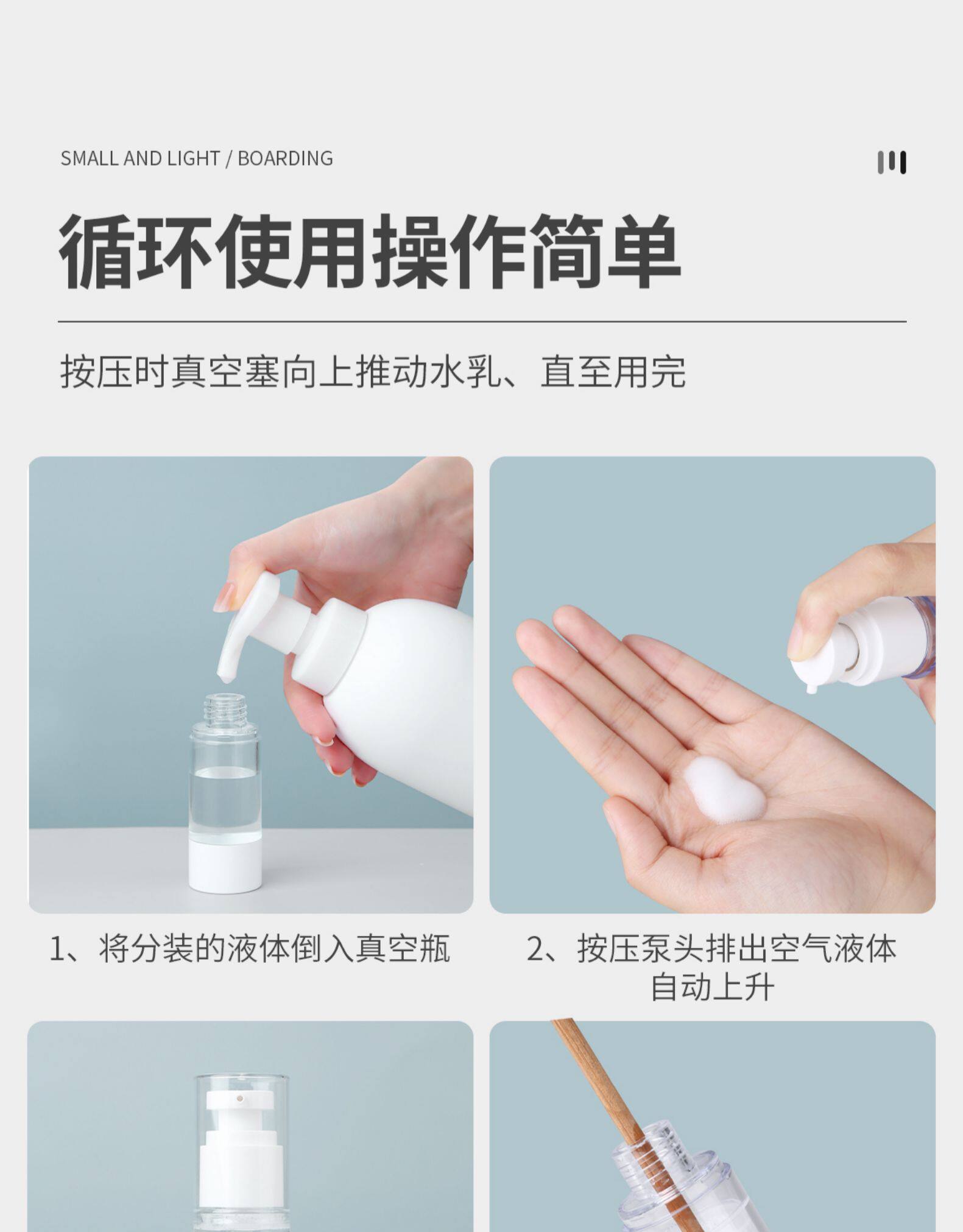 SMALL AND LIGHT / BOARDING

循环使用操作简单

按压时真空塞向上推动水乳、直至用完

1、将分装的液体倒入真空瓶

2、按压泵头排出空气液体自动上升