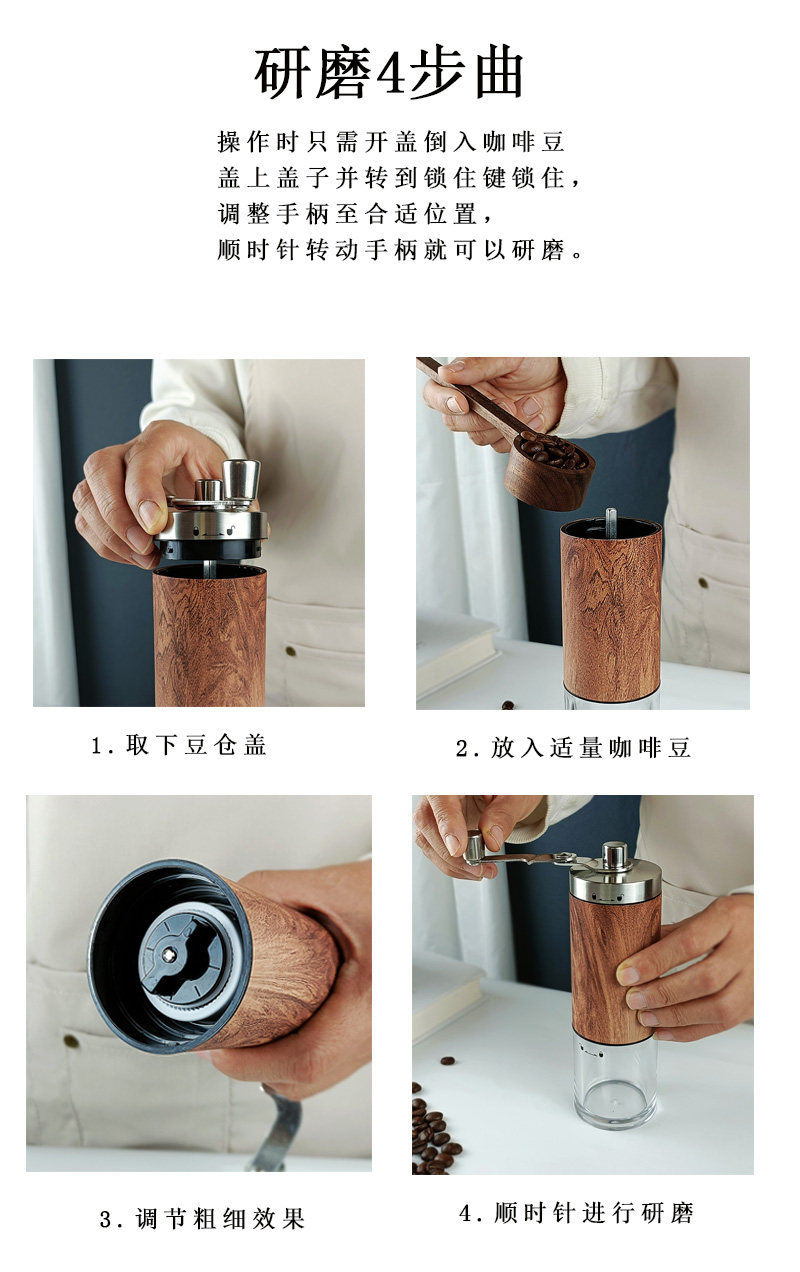 研磨4步曲

操作时只需开盖倒入咖啡豆
盖上盖子并转到锁住键锁住，
调整手柄至合适位置，
顺时针转动手柄就可以研磨。

1. 取下豆仓盖

2. 放入适量咖啡豆

3. 调节粗细效果

4. 顺时针进行研磨