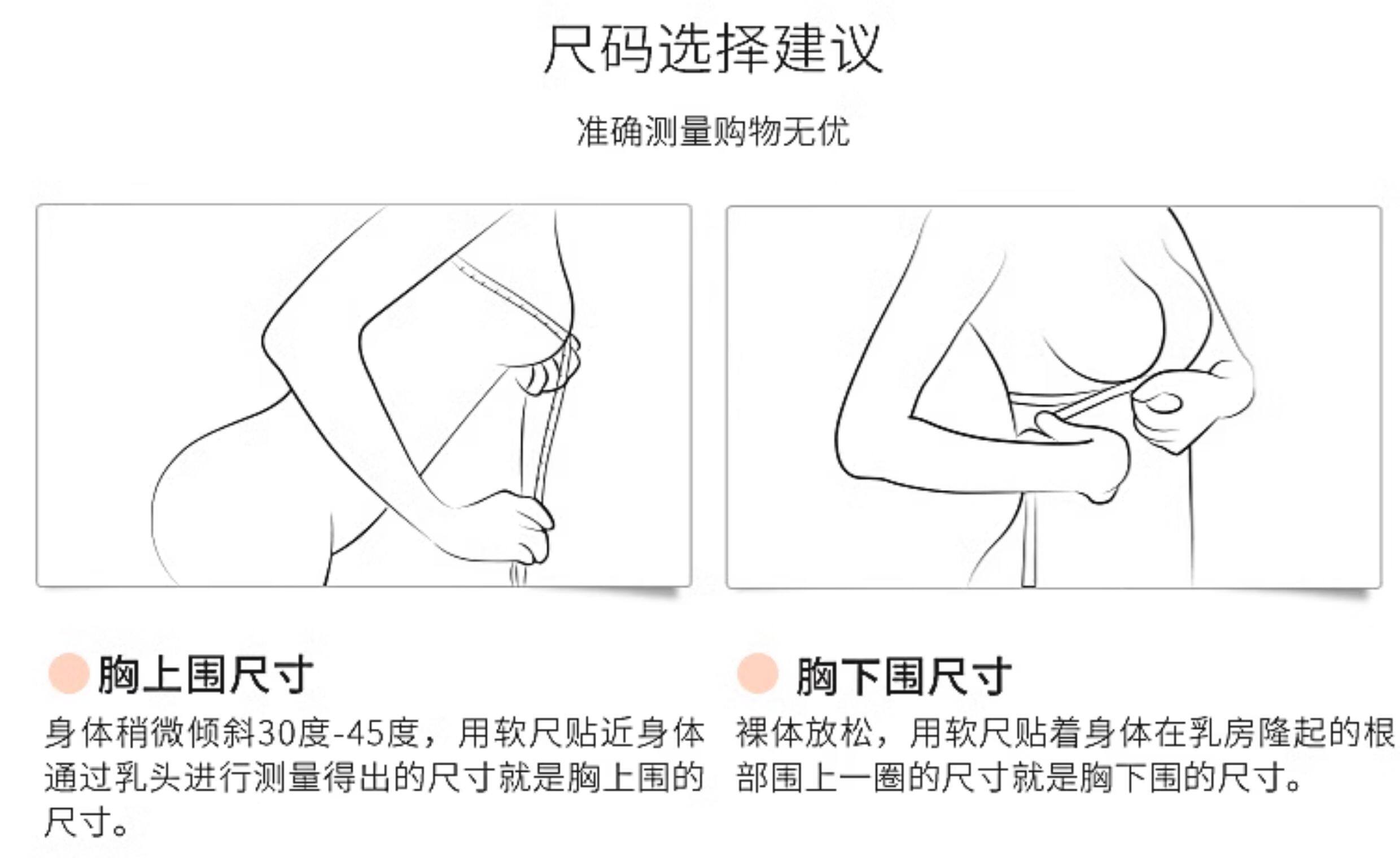 尺码选择建议

准确测量购物无优

胸上围尺寸

身体稍微倾斜30度-45度，用软尺贴近身体通过乳头进行测量得出的尺寸就是胸上围的尺寸。

胸下围尺寸

裸体放松，用软尺贴着身体在乳房隆起的根部围上一圈的尺寸就是胸下围的尺寸。