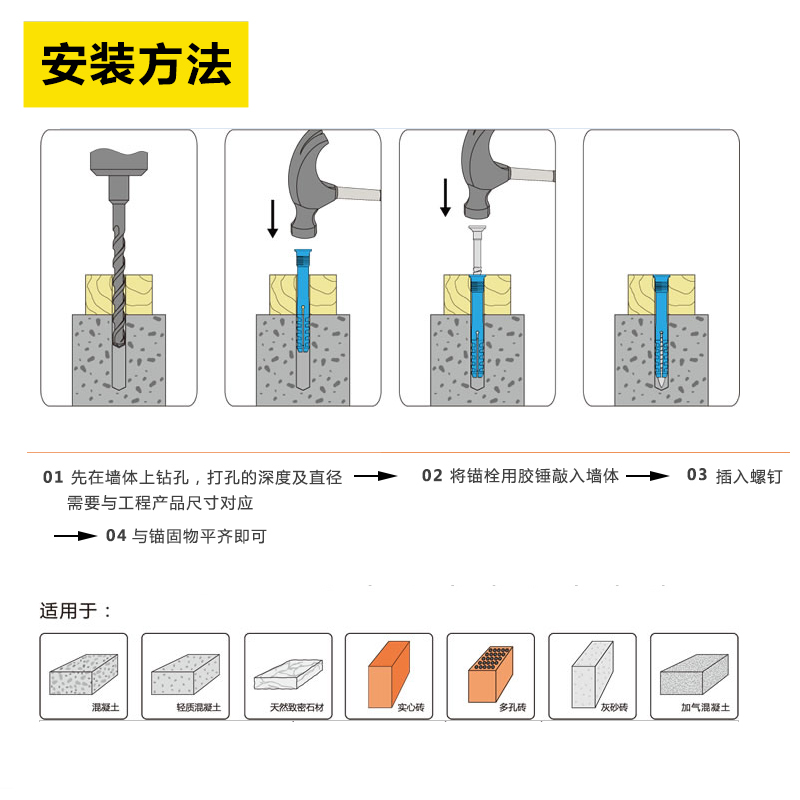 安装方法

01 先在墙体上钻孔，打孔的深度及直径需要与工程产品尺寸对应

02 将锚栓用胶锤敲入墙体

03 插入螺钉

04 与锚固物平齐即可

适用于：

混凝土

轻质混凝土

天然致密石材

实心砖

多孔砖

灰砂砖

加气混凝土