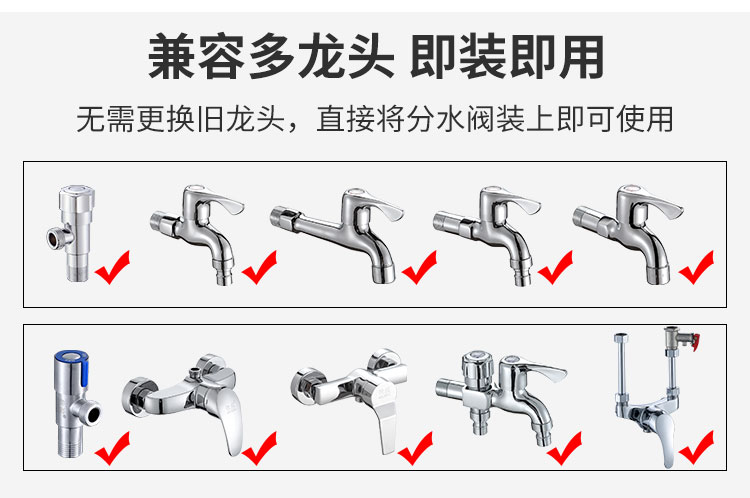 兼容多龙头 即装即用

无需更换旧龙头，直接将分水阀装上即可使用