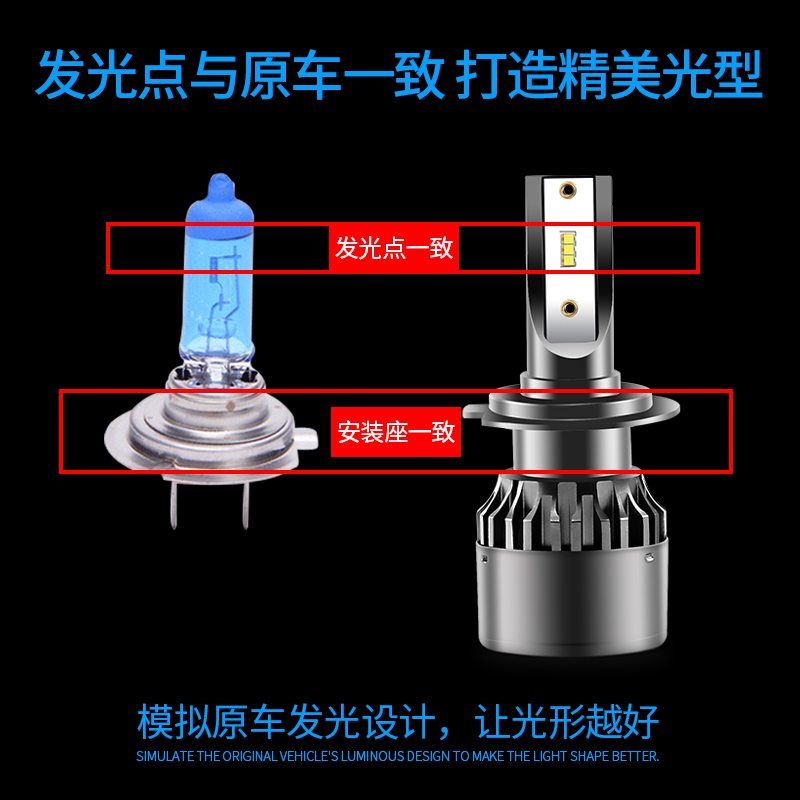 发光点与原车一致 打造精美光型

发光点一致

安装座一致

模拟原车发光设计，让光形越好

SIMULATE THE ORIGINAL VEHICLE'S LUMINOUS DESIGN TO MAKE THE LIGHT SHAPE BETTER.