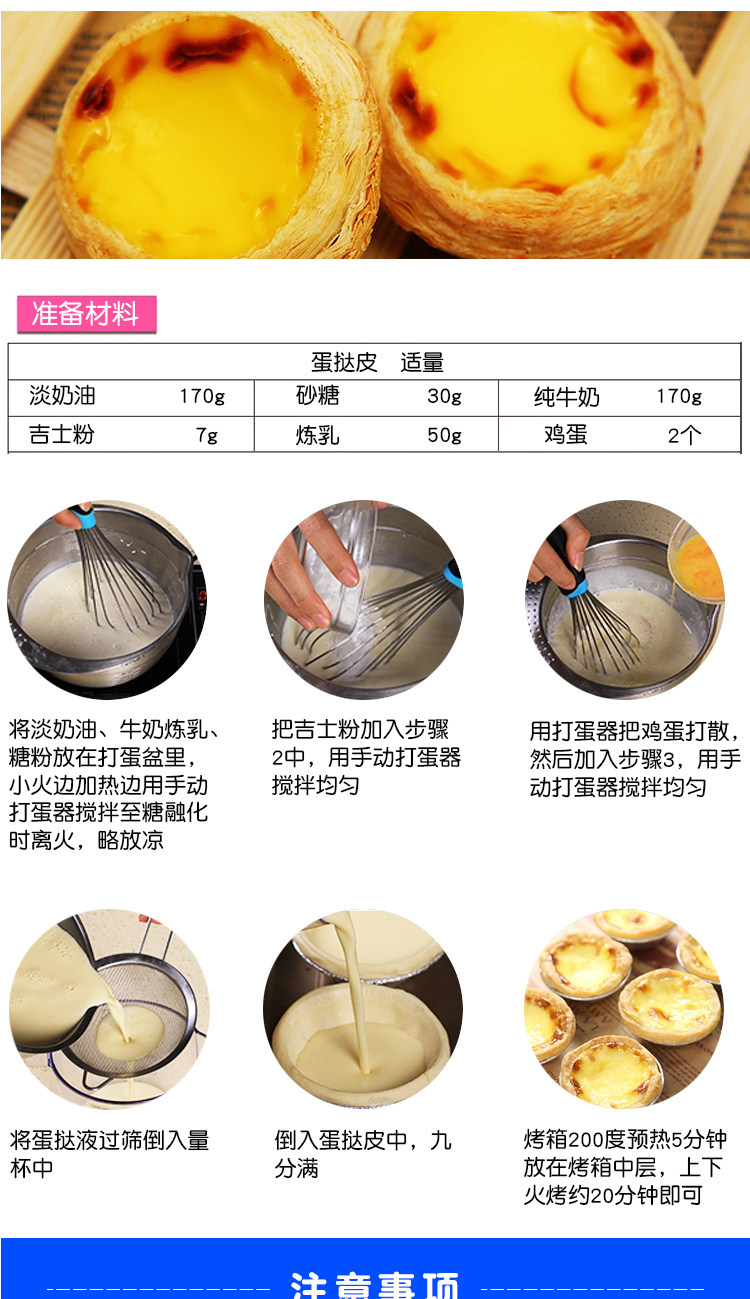 准备材料

| 蛋挞皮　适量 | | | | | |
|---|---|---|---|---|---|
| 淡奶油 | 170g | 砂糖 | 30g | 纯牛奶 | 170g |
| 吉士粉 | 7g | 炼乳 | 50g | 鸡蛋 | 2个 |

将淡奶油、牛奶炼乳、糖粉放在打蛋盆里，小火边加热边用手动打蛋器搅拌至糖融化时离火，略放凉

把吉士粉加入步骤2中，用手动打蛋器搅拌均匀

用打蛋器把鸡蛋打散，然后加入步骤3，用手动打蛋器搅拌均匀

将蛋挞液过筛倒入量杯中

倒入蛋挞皮中，九分满

烤箱200度预热5分钟放在烤箱中层，上下火烤约20分钟即可

注意事项