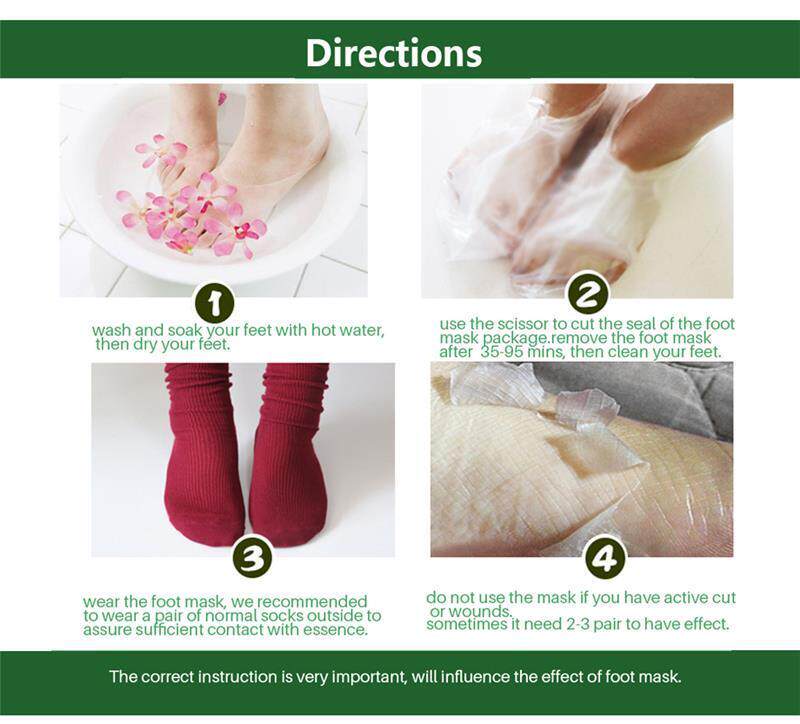 Directions

1

wash and soak your feet with hot water, then dry your feet.

2

use the scissor to cut the seal of the foot mask package.remove the foot mask after 35-95 mins, then clean your feet.

3

wear the foot mask, we recommended to wear a pair of normal socks outside to assure sufficient contact with essence.

4

do not use the mask if you have active cut or wounds.
sometimes it need 2-3 pair to have effect.

The correct instruction is very important, will influence the effect of foot mask.