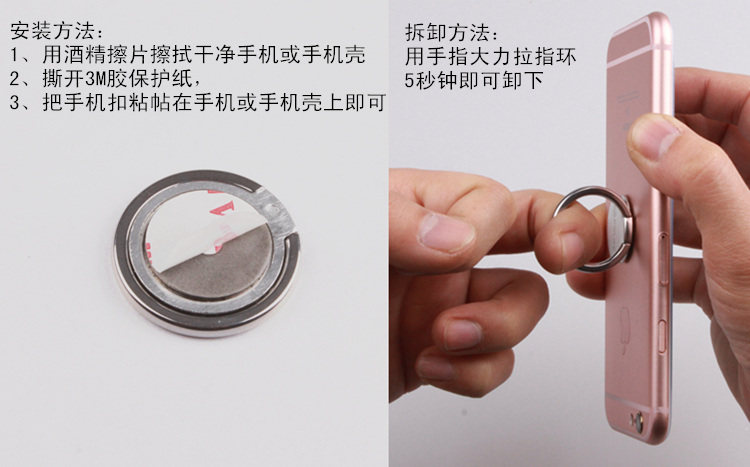 安装方法：
1、用酒精擦片擦拭干净手机或手机壳
2、撕开3M胶保护纸，
3、把手机扣粘帖在手机或手机壳上即可

拆卸方法：
用手指大力拉指环
5秒钟即可卸下