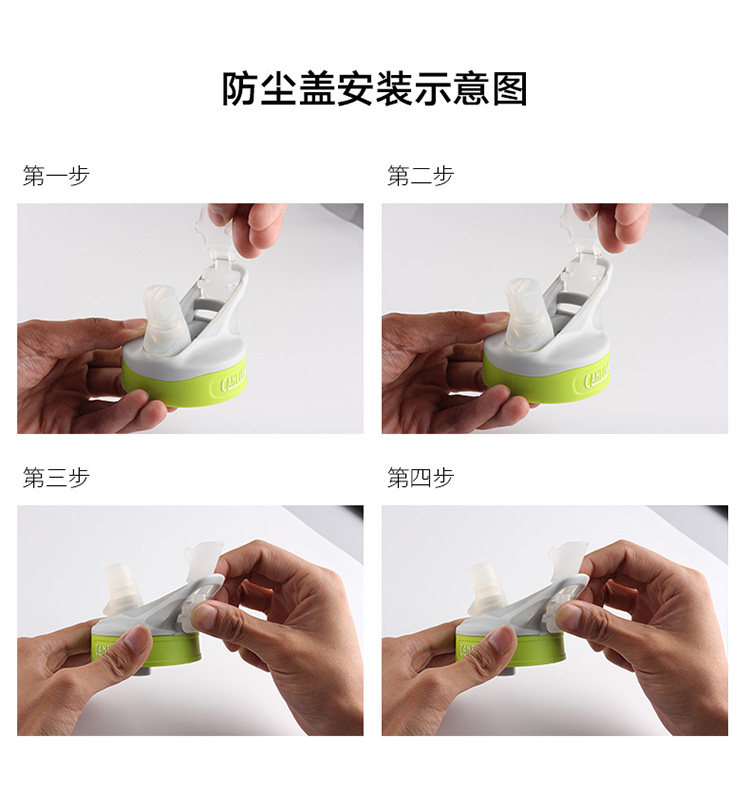 防尘盖安装示意图

第一步

第二步

第三步

第四步