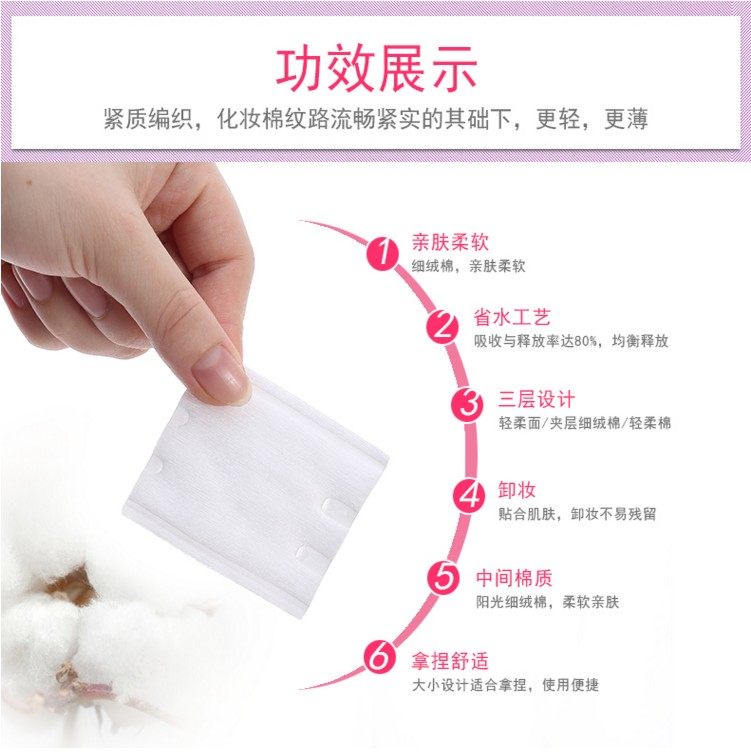 功效展示

紧质编织，化妆棉纹路流畅紧实的其础下，更轻，更薄

1 亲肤柔软
细绒棉，亲肤柔软

2 省水工艺
吸收与释放率达80%，均衡释放

3 三层设计
轻柔面/夹层细绒棉/轻柔棉

4 卸妆
贴合肌肤，卸妆不易残留

5 中间棉质
阳光细绒棉，柔软亲肤

6 拿捏舒适
大小设计适合拿捏，使用便捷