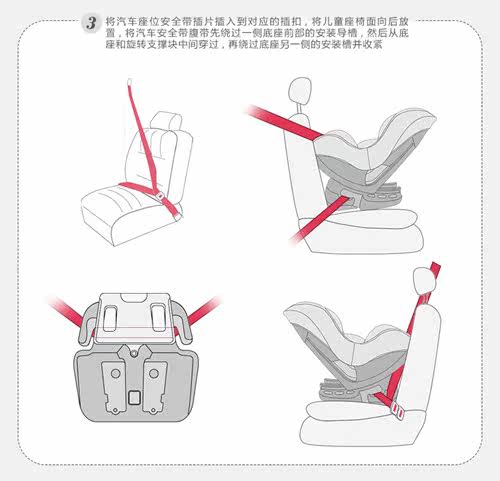 3 将汽车座位安全带插片插入到对应的插扣，将儿童座椅面向后放置，将汽车安全带腹带先绕过一侧底座前部的安装导槽，然后从底座和旋转支撑块中间穿过，再绕过底座另一侧的安装槽并收紧