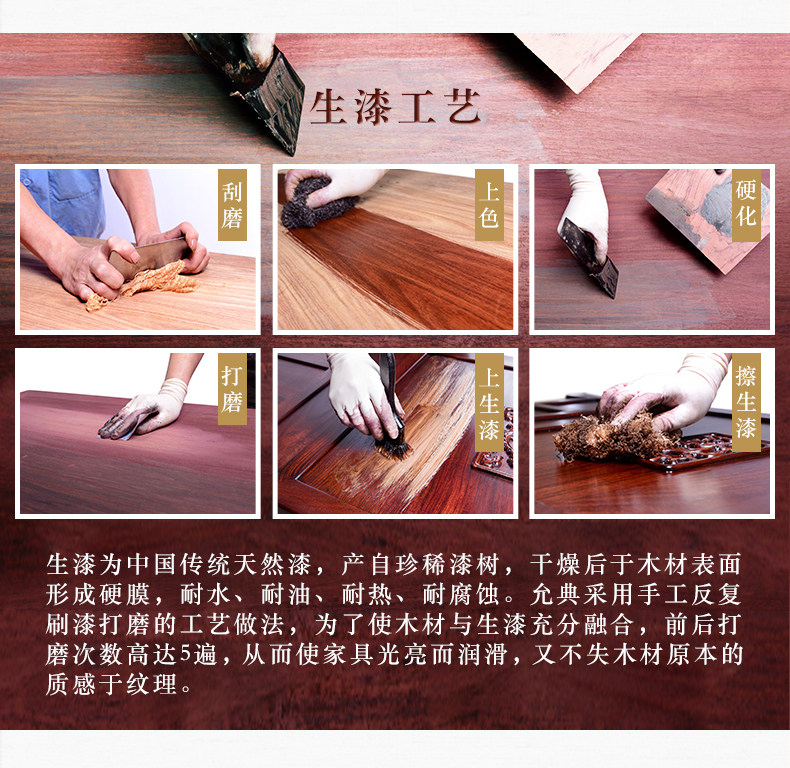 生漆工艺

刮磨

上色

硬化

打磨

上生漆

擦生漆

生漆为中国传统天然漆，产自珍稀漆树，干燥后于木材表面形成硬膜，耐水、耐油、耐热、耐腐蚀。允典采用手工反复刷漆打磨的工艺做法，为了使木材与生漆充分融合，前后打磨次数高达5遍，从而使家具光亮而润滑，又不失木材原本的质感于纹理。